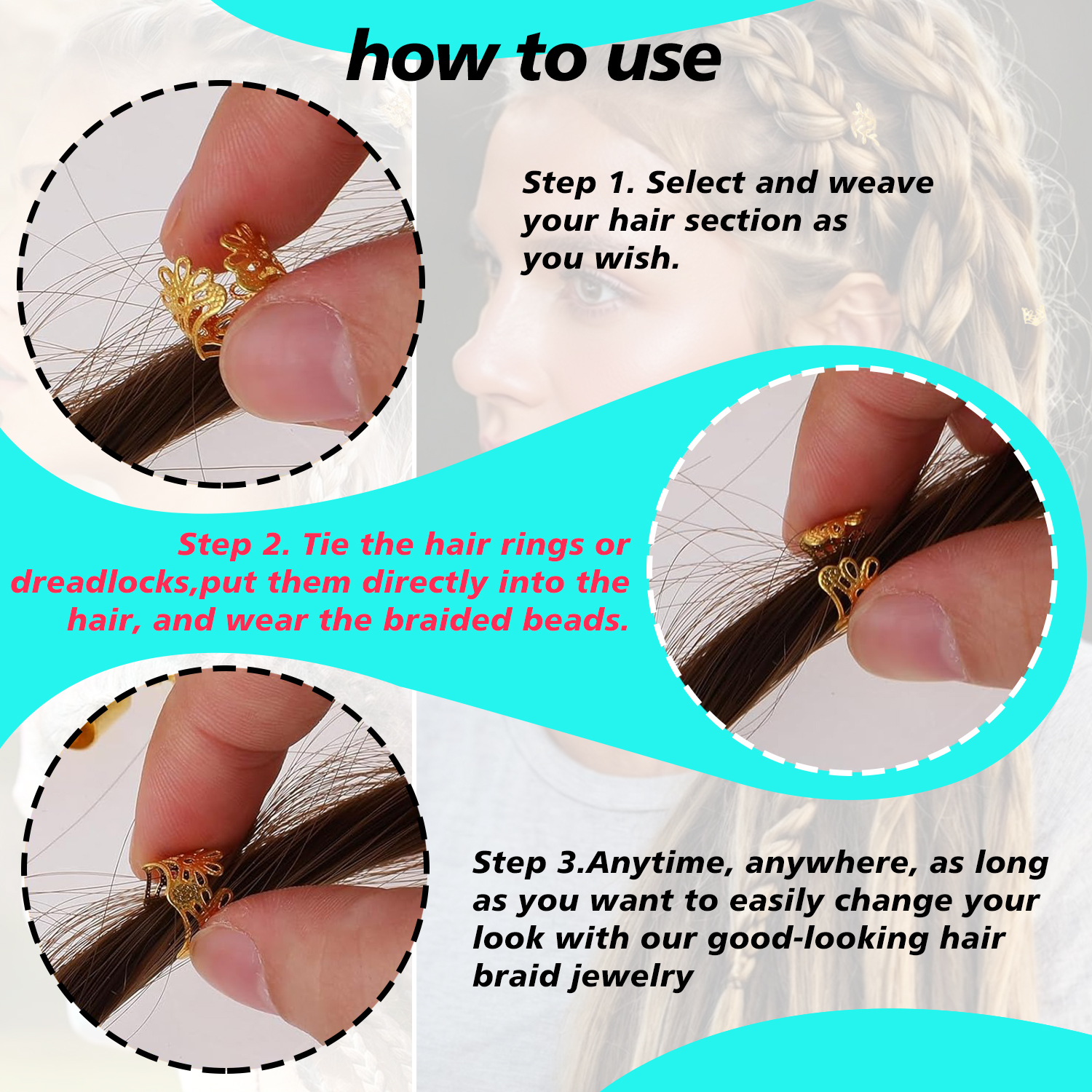 how to use

Step 1. Select and weave your hair section as you wish.

Step 2. Tie the hair rings or dreadlocks,put them directly into the hair, and wear the braided beads.

Step 3.Anytime, anywhere, as long as you want to easily change your look with our good-looking hair braid jewelry