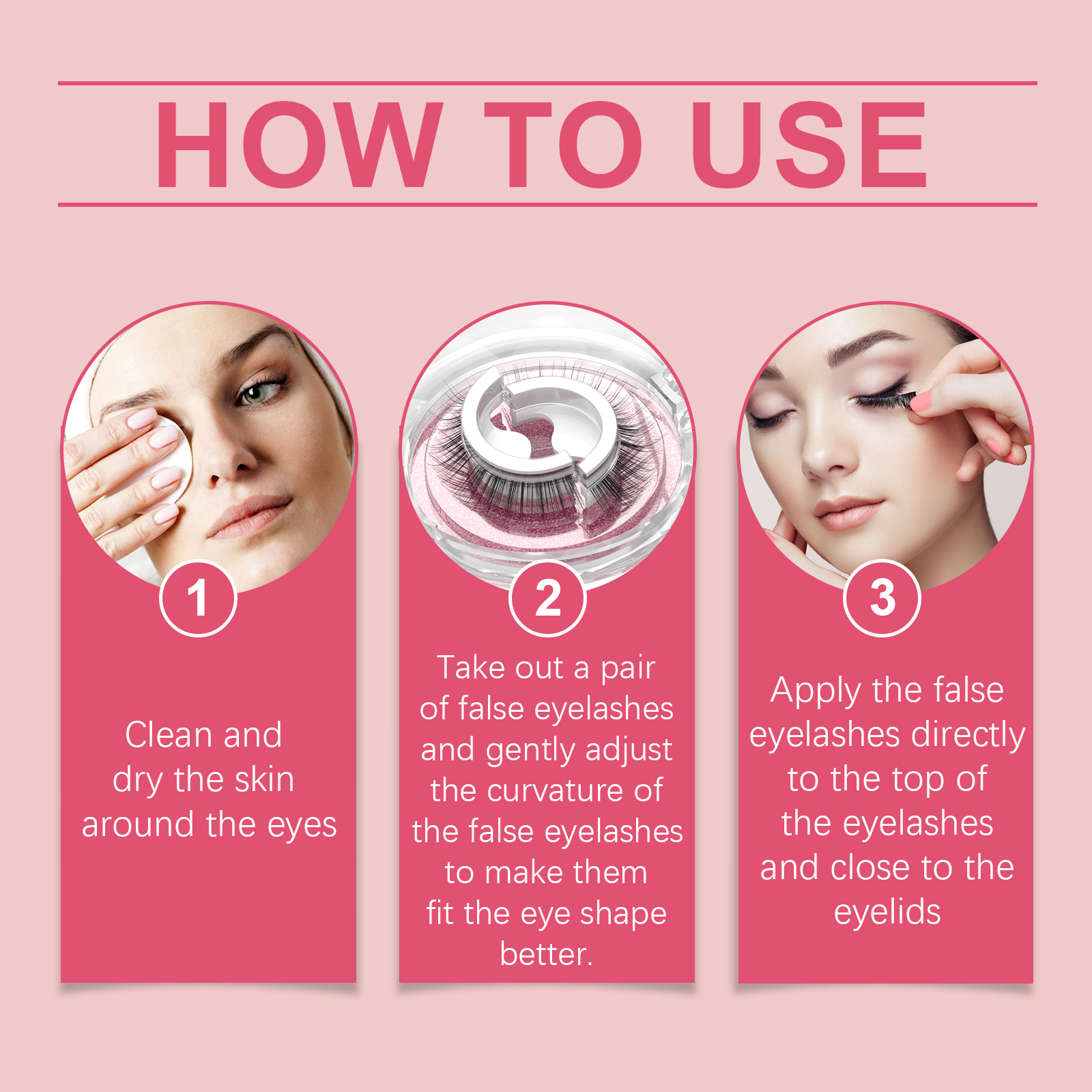 HOW TO USE

1

Clean and dry the skin around the eyes

2

Take out a pair of false eyelashes and gently adjust the curvature of the false eyelashes to make them fit the eye shape better.

3

Apply the false eyelashes directly to the top of the eyelashes and close to the eyelids