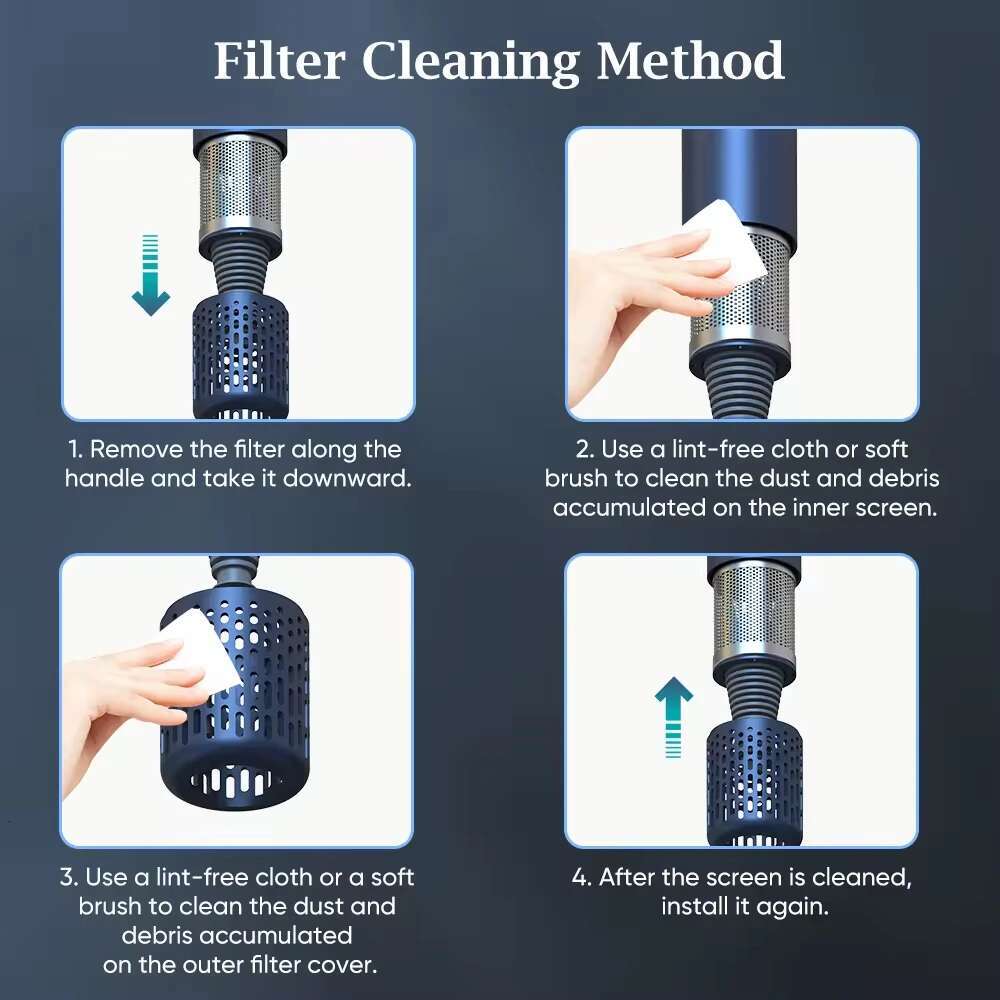 Filter Cleaning Method

1. Remove the filter along the handle and take it downward.

2. Use a lint-free cloth or soft brush to clean the dust and debris accumulated on the inner screen.

3. Use a lint-free cloth or a soft brush to clean the dust and debris accumulated on the outer filter cover.

4. After the screen is cleaned, install it again.