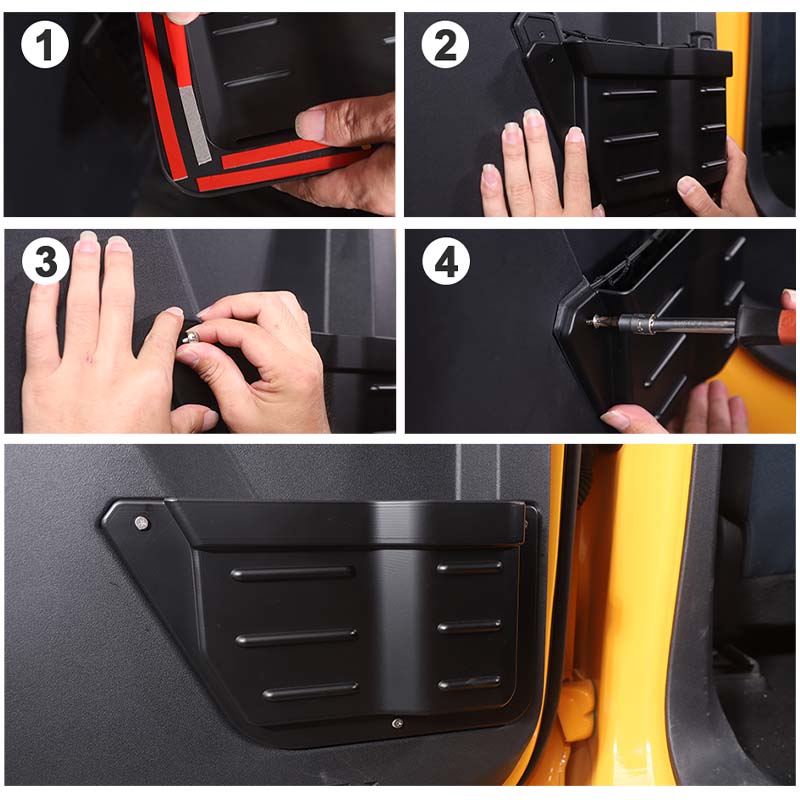 1

2

3

4