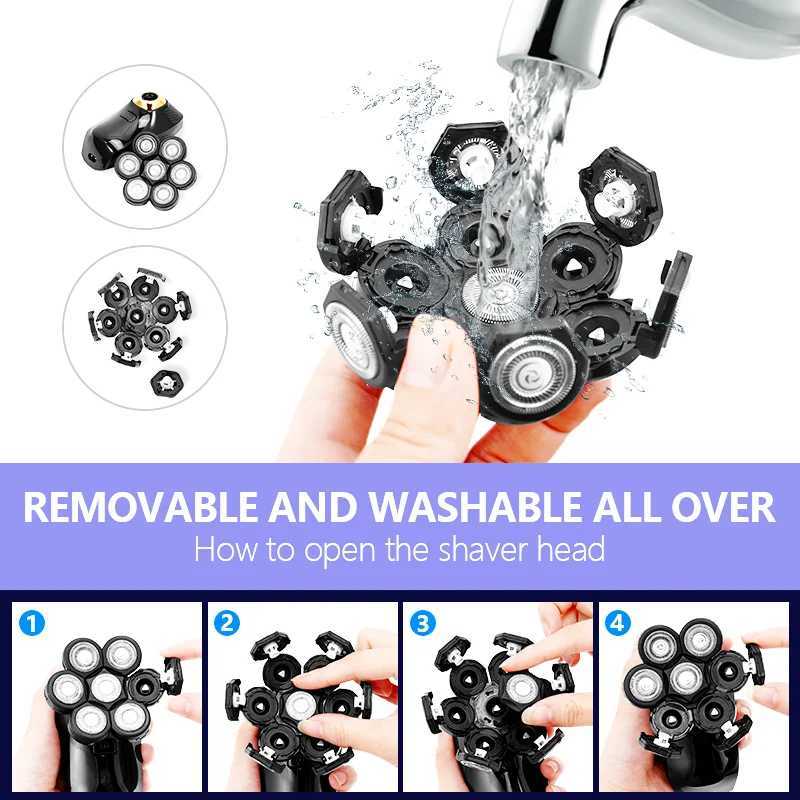 REMOVABLE AND WASHABLE ALL OVER
How to open the shaver head

1

2

3

4