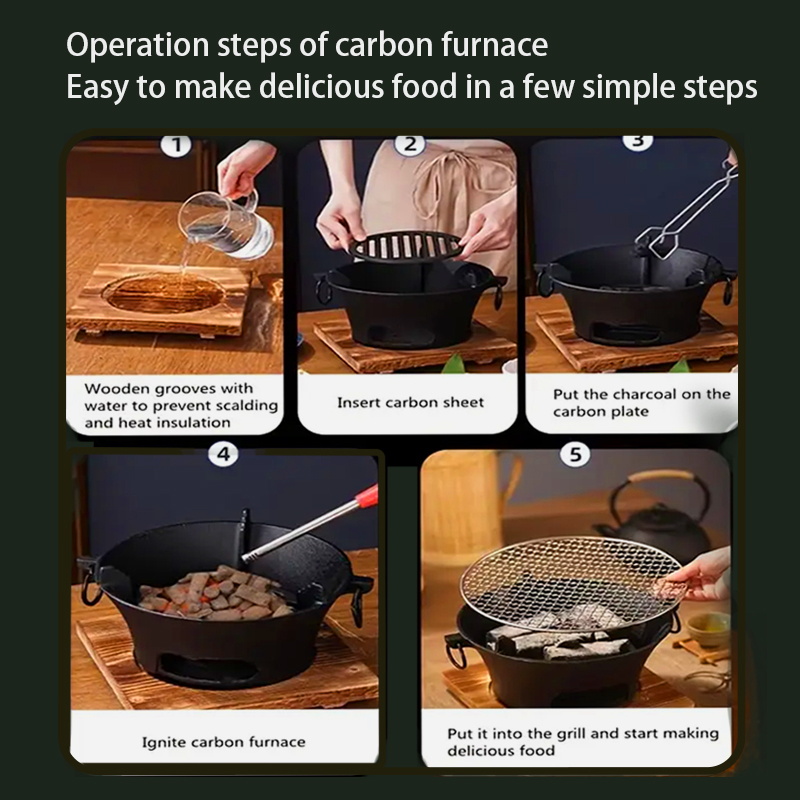 Operation steps of carbon furnace
Easy to make delicious food in a few simple steps

1
Wooden grooves with water to prevent scalding and heat insulation

2
Insert carbon sheet

3
Put the charcoal on the carbon plate

4
Ignite carbon furnace

5
Put it into the grill and start making delicious food