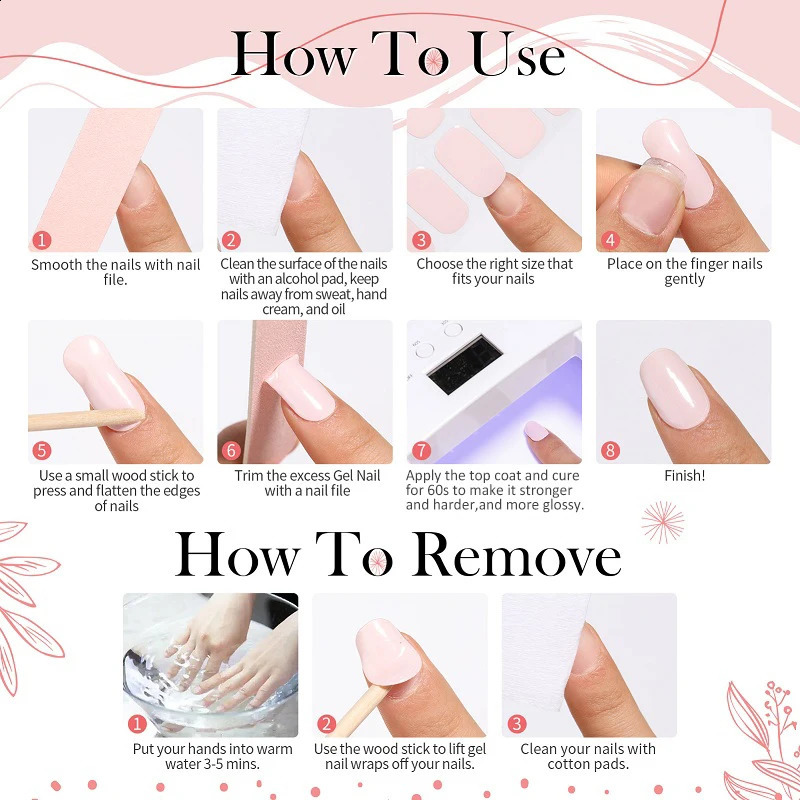 How To Use

1 Smooth the nails with nail file.

2 Clean the surface of the nails with an alcohol pad, keep nails away from sweat, hand cream, and oil

3 Choose the right size that fits your nails

4 Place on the finger nails gently

5 Use a small wood stick to press and flatten the edges of nails

6 Trim the excess Gel Nail with a nail file

7 Apply the top coat and cure for 60s to make it stronger and harder,and more glossy.

8 Finish!

How To Remove

1 Put your hands into warm water 3-5 mins.

2 Use the wood stick to lift gel nail wraps off your nails.

3 Clean your nails with cotton pads.