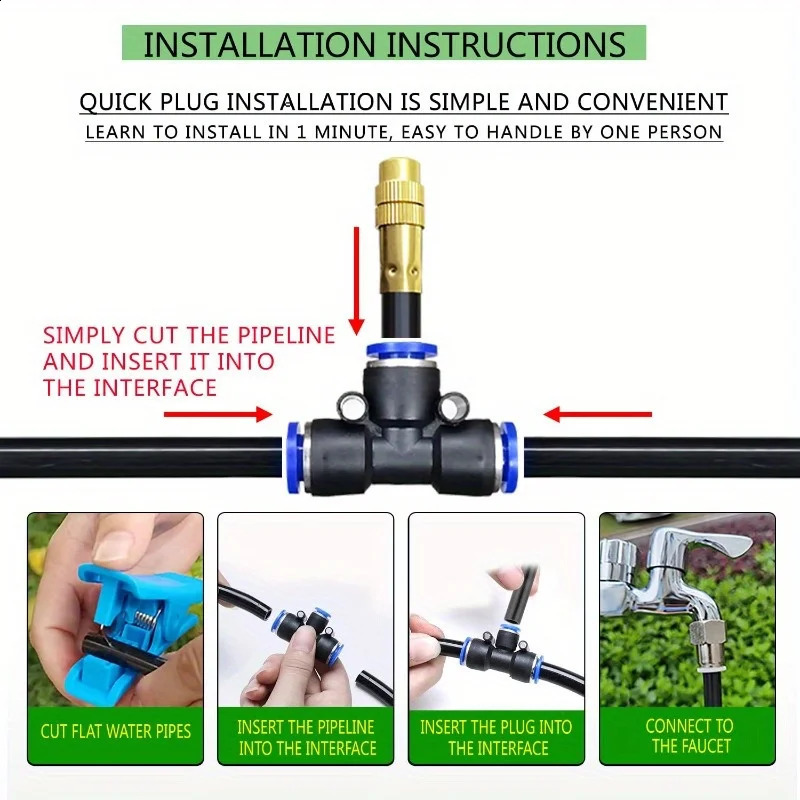 INSTALLATION INSTRUCTIONS

QUICK PLUG INSTALLATION IS SIMPLE AND CONVENIENT

LEARN TO INSTALL IN 1 MINUTE, EASY TO HANDLE BY ONE PERSON

SIMPLY CUT THE PIPELINE AND INSERT IT INTO THE INTERFACE

CUT FLAT WATER PIPES

INSERT THE PIPELINE INTO THE INTERFACE

INSERT THE PLUG INTO THE INTERFACE

CONNECT TO THE FAUCET