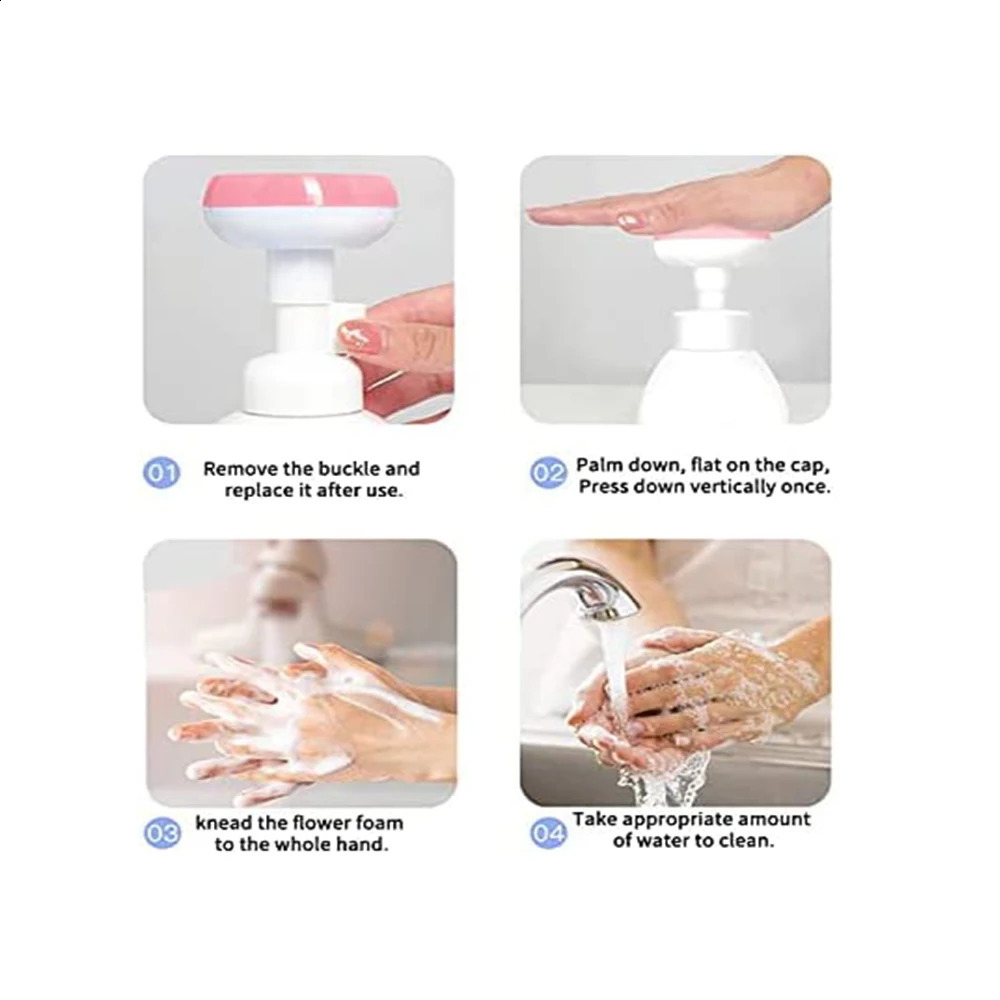 01 Remove the buckle and replace it after use.

02 Palm down, flat on the cap, Press down vertically once.

03 knead the flower foam to the whole hand.

04 Take appropriate amount of water to clean.