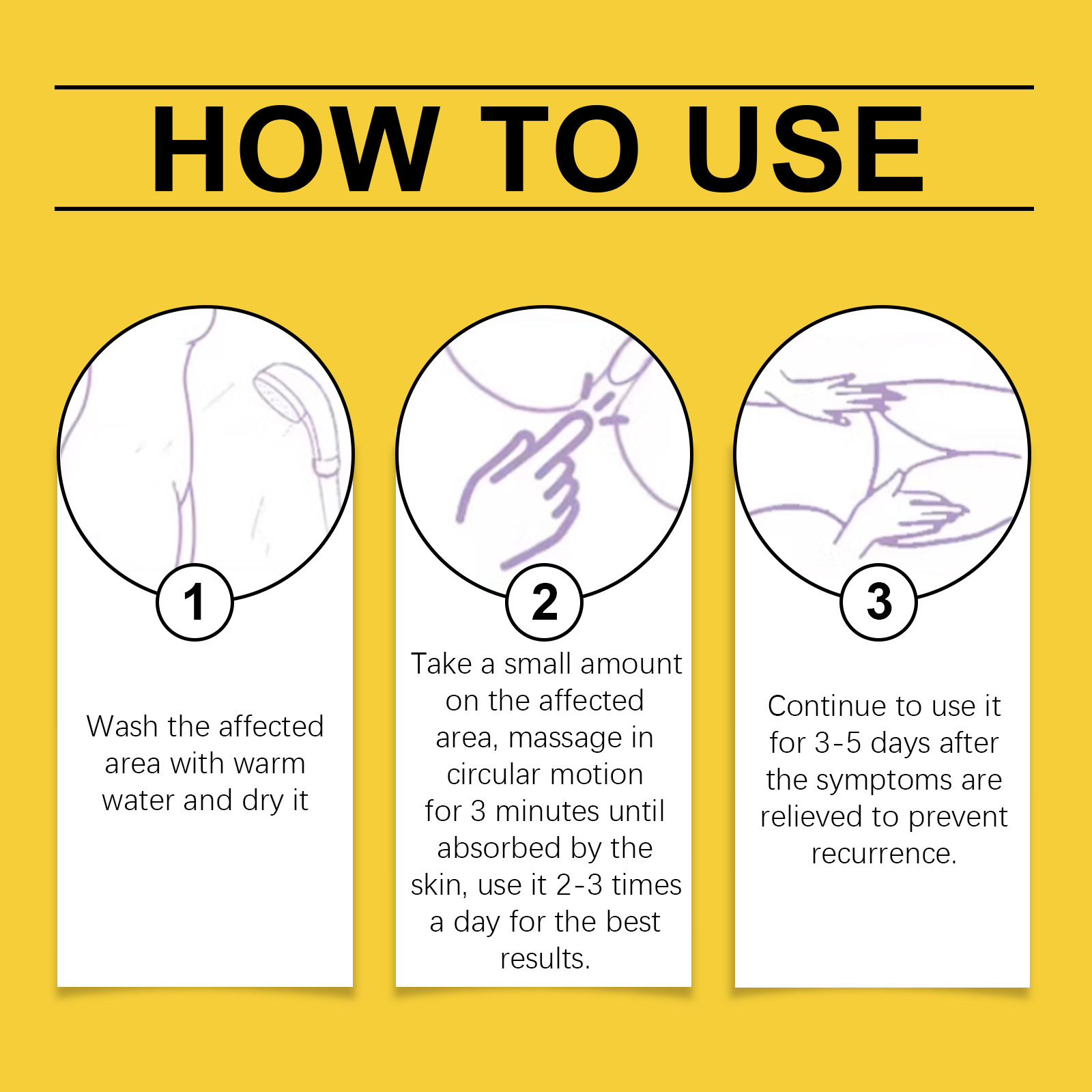 HOW TO USE

1

Wash the affected area with warm water and dry it

2

Take a small amount on the affected area, massage in circular motion for 3 minutes until absorbed by the skin, use it 2-3 times a day for the best results.

3

Continue to use it for 3-5 days after the symptoms are relieved to prevent recurrence.