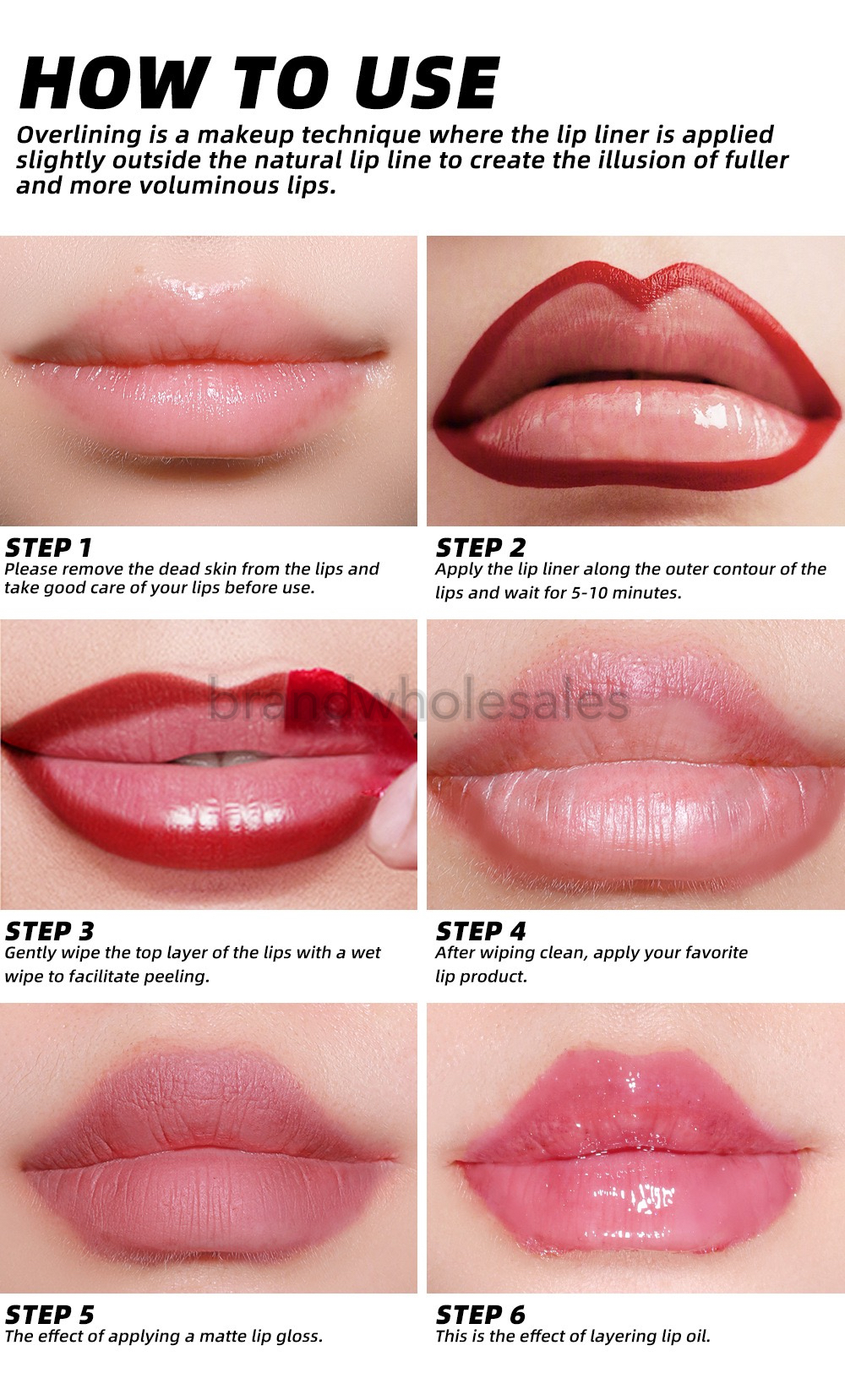 HOW TO USE

Overlining is a makeup technique where the lip liner is applied slightly outside the natural lip line to create the illusion of fuller and more voluminous lips.

STEP 1
Please remove the dead skin from the lips and take good care of your lips before use.

STEP 2
Apply the lip liner along the outer contour of the lips and wait for 5-10 minutes.

brandwholesales

STEP 3
Gently wipe the top layer of the lips with a wet wipe to facilitate peeling.

STEP 4
After wiping clean, apply your favorite lip product.

STEP 5
The effect of applying a matte lip gloss.

STEP 6
This is the effect of layering lip oil.