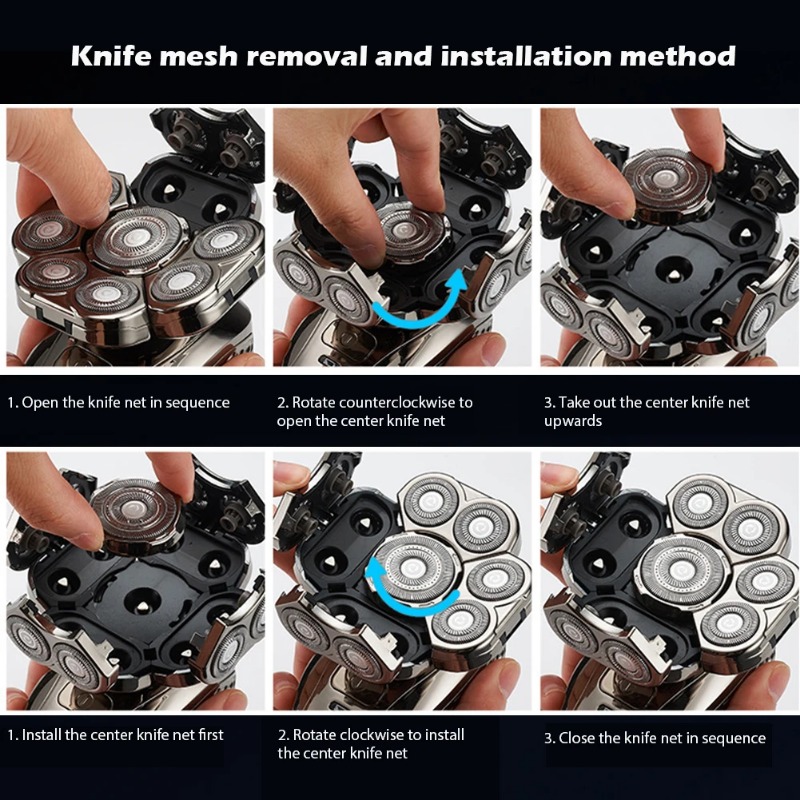 Knife mesh removal and installation method

1. Open the knife net in sequence

2. Rotate counterclockwise to open the center knife net

3. Take out the center knife net upwards

1. Install the center knife net first

2. Rotate clockwise to install the center knife net

3. Close the knife net in sequence