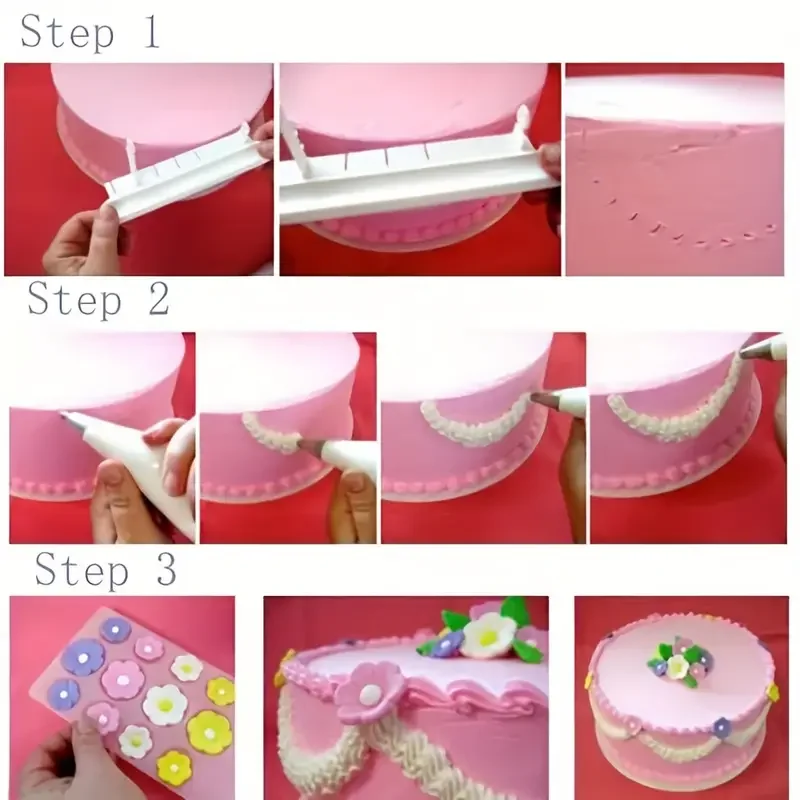 Step 1

Step 2

Step 3