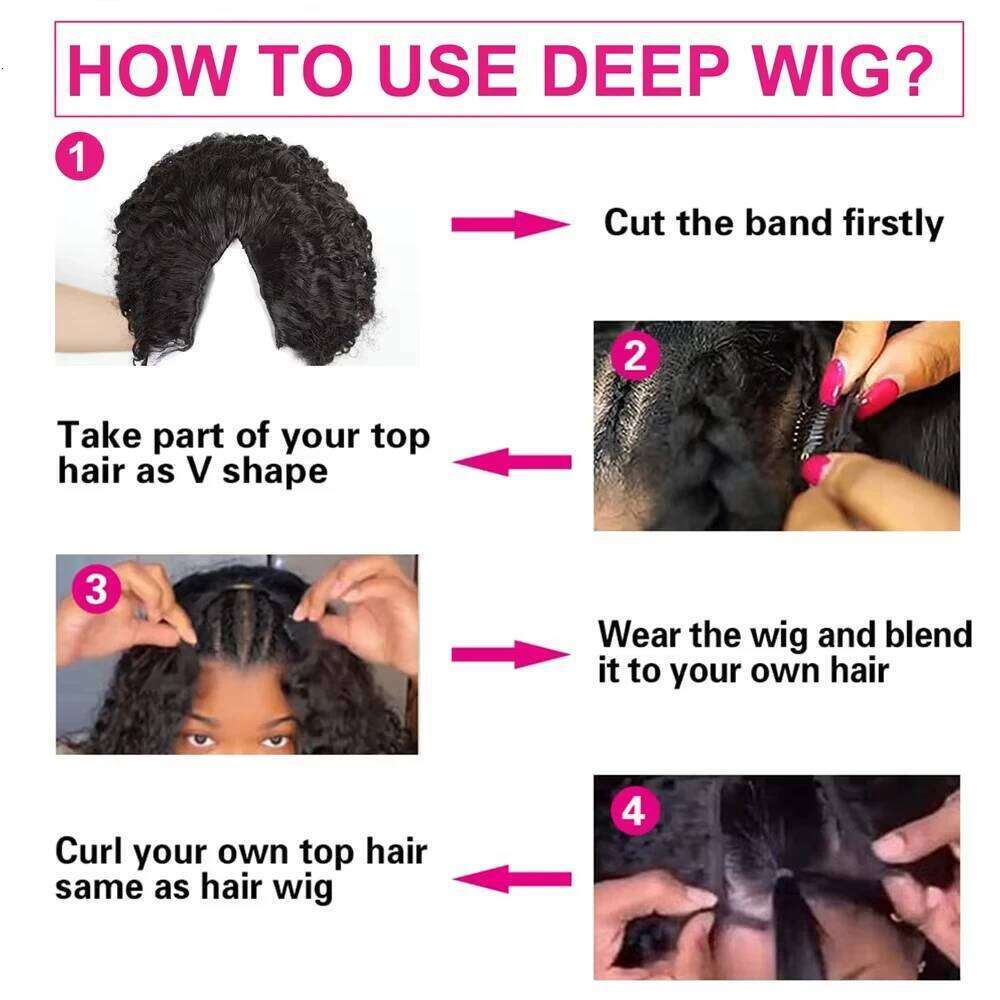 HOW TO USE DEEP WIG?

1

Cut the band firstly

2

Take part of your top hair as V shape

3

Wear the wig and blend it to your own hair

4

Curl your own top hair same as hair wig