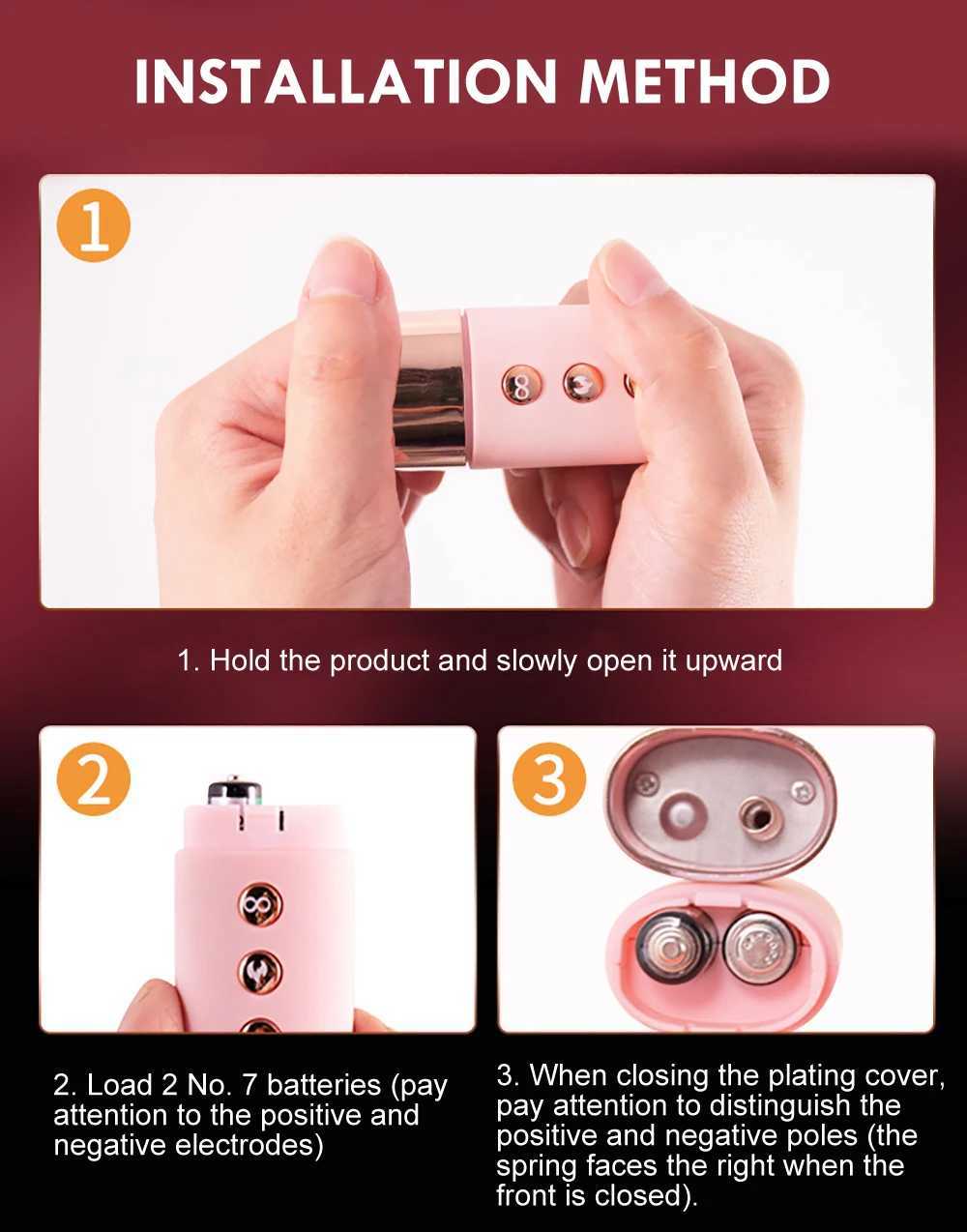 INSTALLATION METHOD

1

1. Hold the product and slowly open it upward

2

3

2. Load 2 No. 7 batteries (pay attention to the positive and negative electrodes)

3. When closing the plating cover, pay attention to distinguish the positive and negative poles (the spring faces the right when the front is closed).