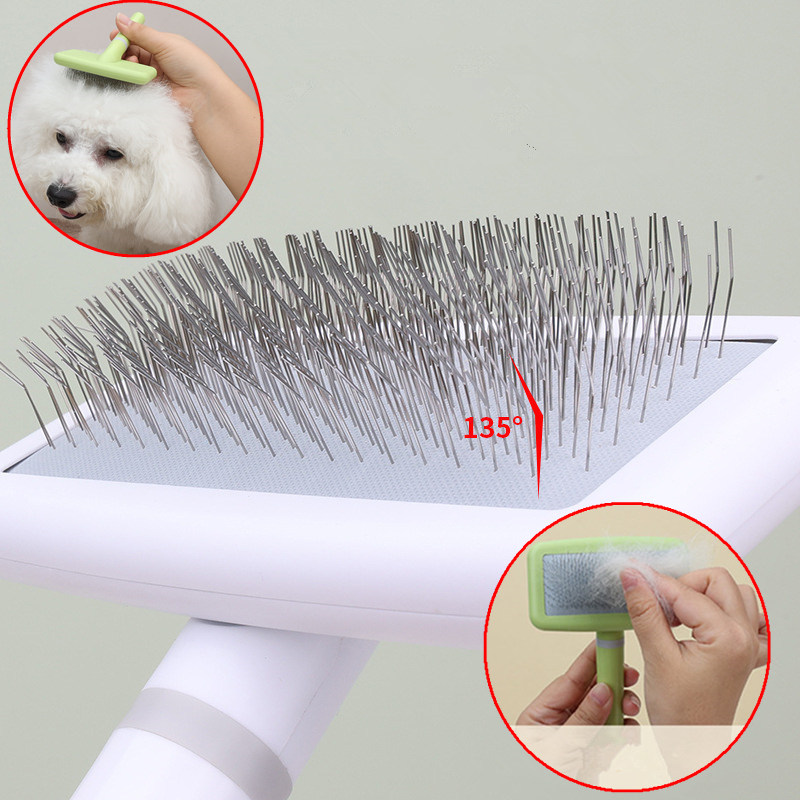 135°