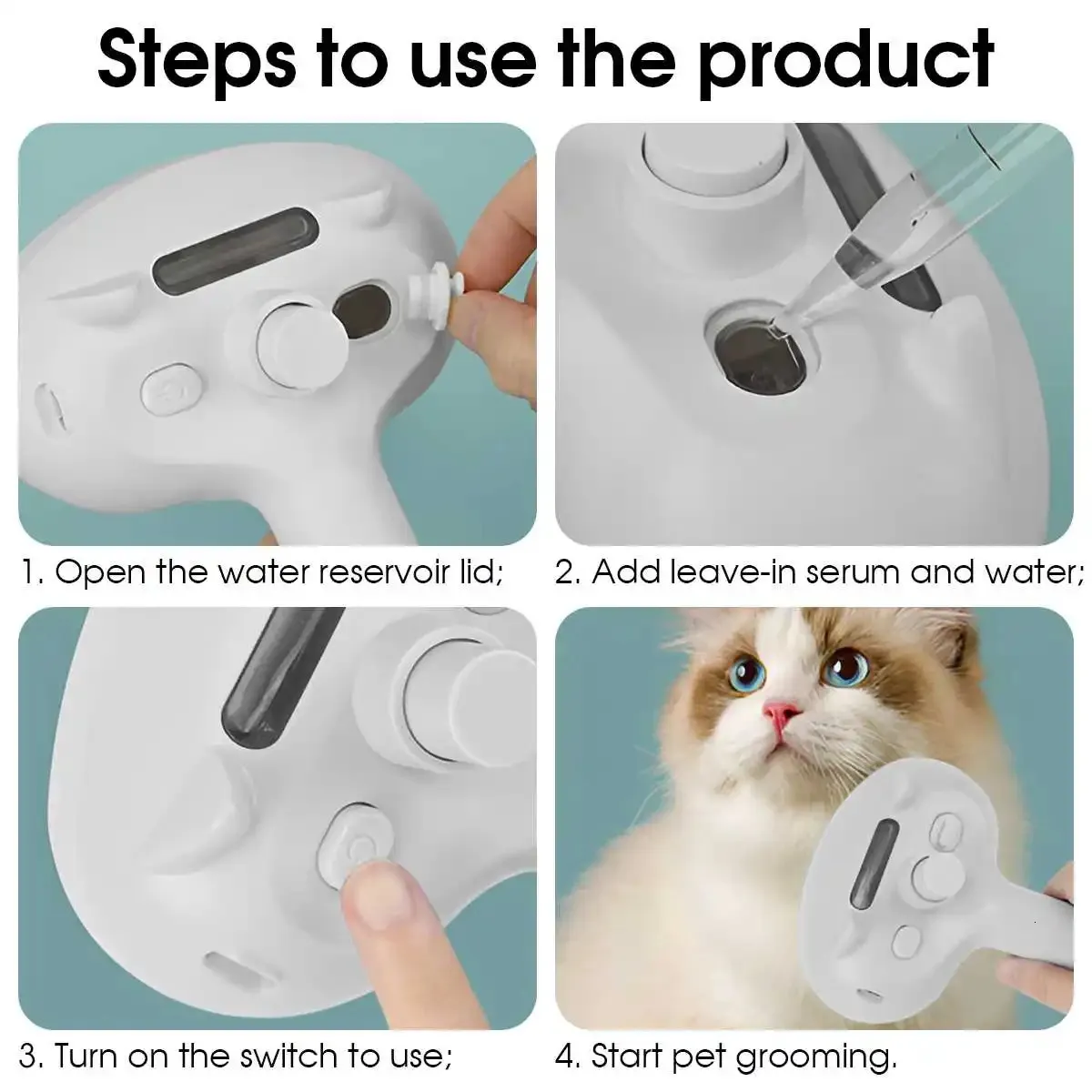 Steps to use the product

1. Open the water reservoir lid;

2. Add leave-in serum and water;

3. Turn on the switch to use;

4. Start pet grooming.