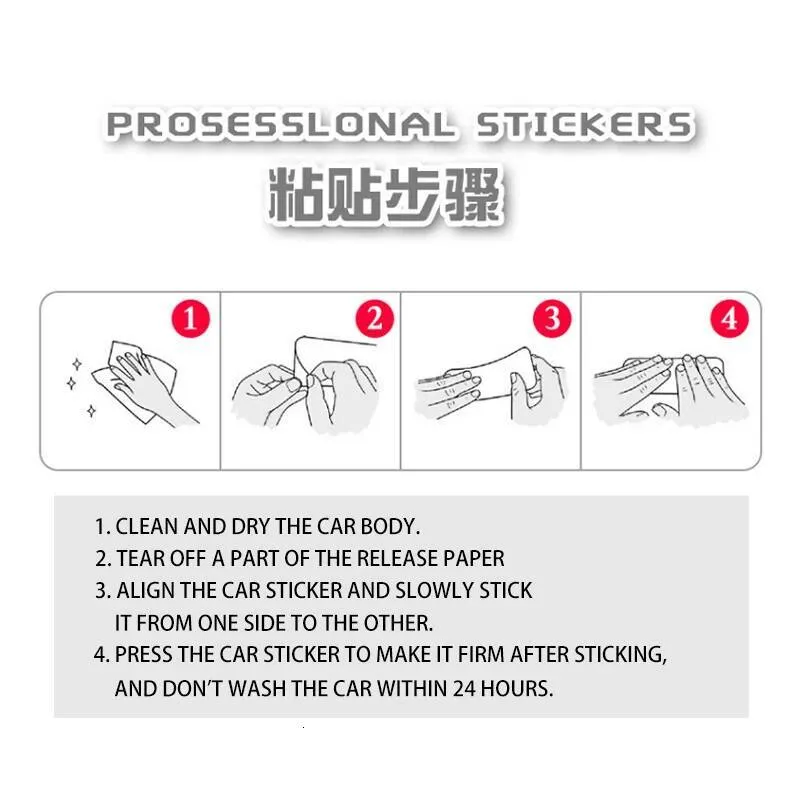 PROSESSLONAL STICKERS
粘贴步骤

1
2
3
4

1. CLEAN AND DRY THE CAR BODY.
2. TEAR OFF A PART OF THE RELEASE PAPER
3. ALIGN THE CAR STICKER AND SLOWLY STICK IT FROM ONE SIDE TO THE OTHER.
4. PRESS THE CAR STICKER TO MAKE IT FIRM AFTER STICKING, AND DON'T WASH THE CAR WITHIN 24 HOURS.