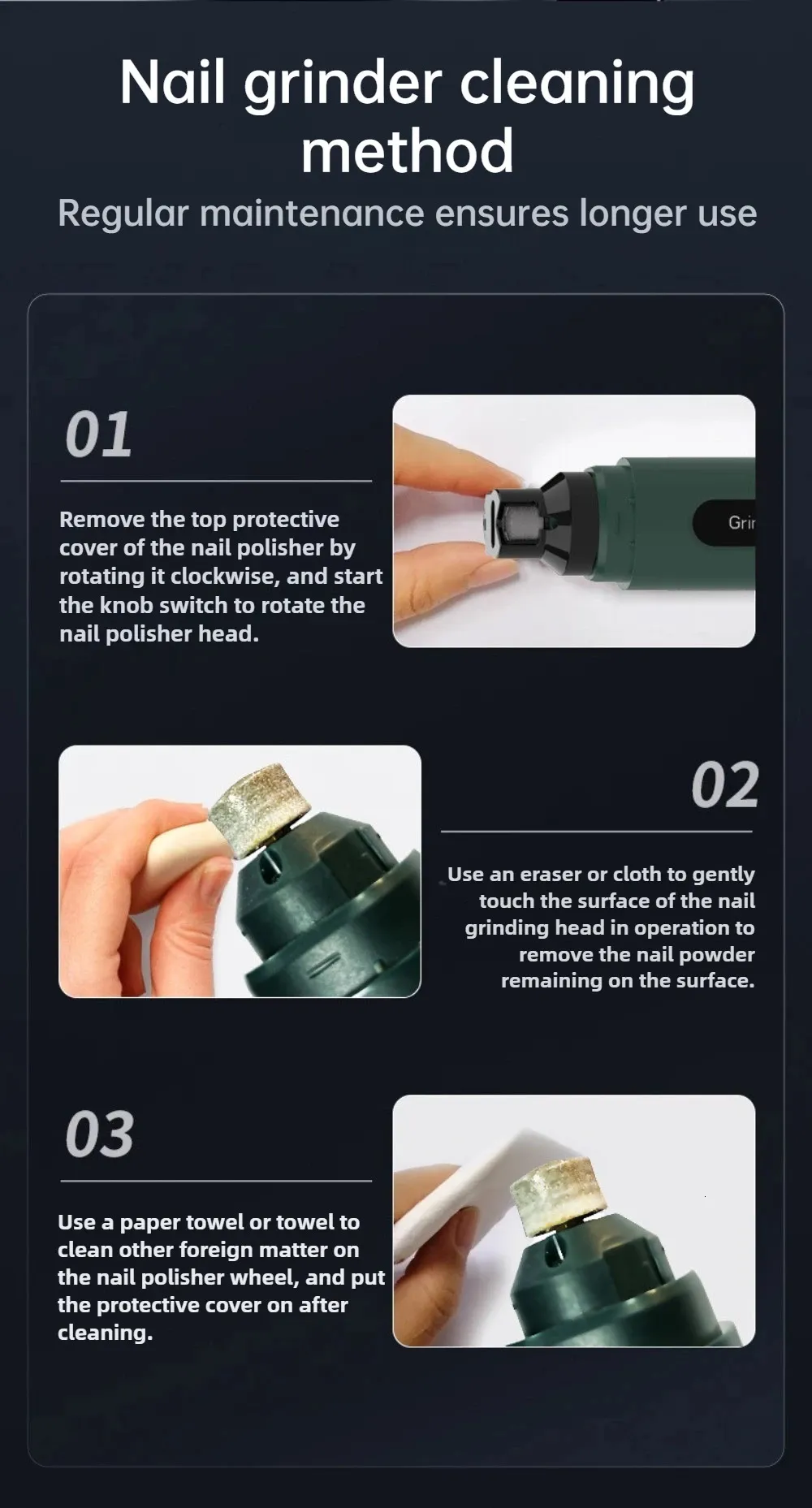 Nail grinder cleaning method

Regular maintenance ensures longer use

01

Remove the top protective cover of the nail polisher by rotating it clockwise, and start the knob switch to rotate the nail polisher head.

Grir

02

Use an eraser or cloth to gently touch the surface of the nail grinding head in operation to remove the nail powder remaining on the surface.

03

Use a paper towel or towel to clean other foreign matter on the nail polisher wheel, and put the protective cover on after cleaning.