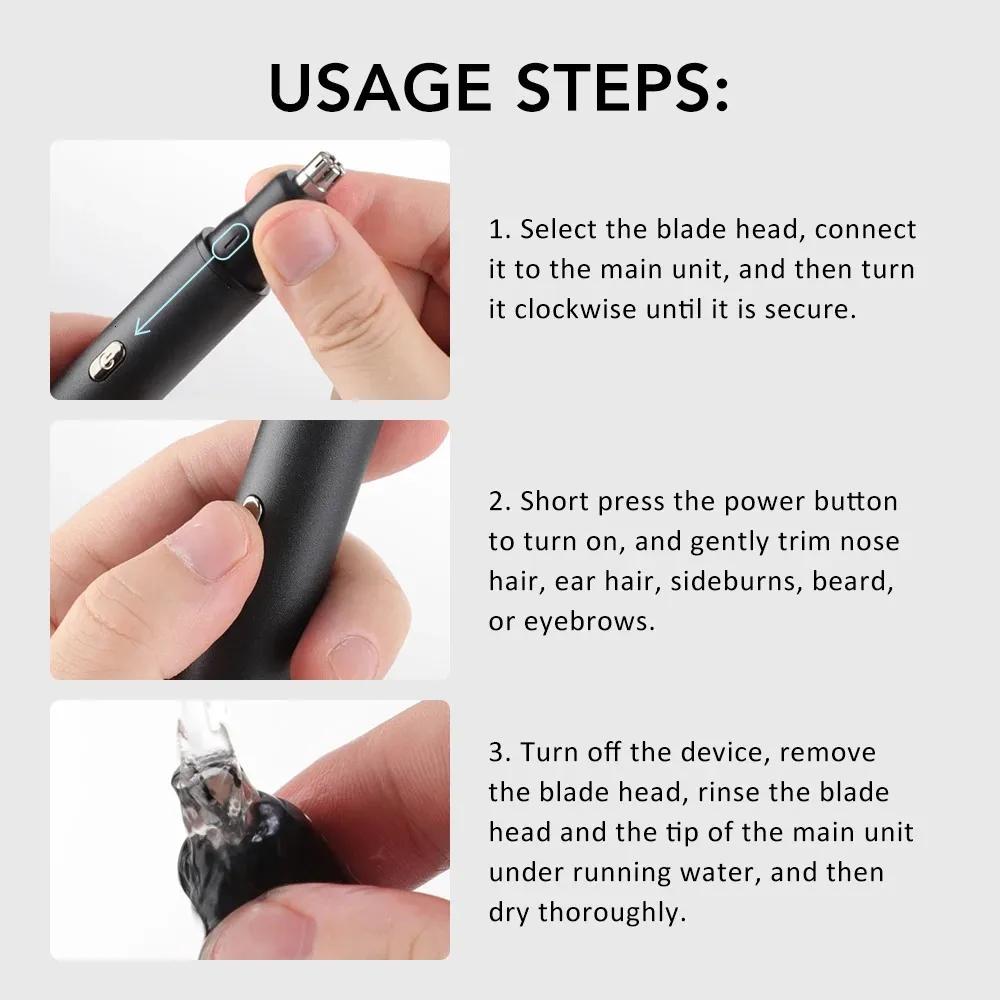 USAGE STEPS:

1. Select the blade head, connect it to the main unit, and then turn it clockwise until it is secure.

2. Short press the power button to turn on, and gently trim nose hair, ear hair, sideburns, beard, or eyebrows.

3. Turn off the device, remove the blade head, rinse the blade head and the tip of the main unit under running water, and then dry thoroughly.