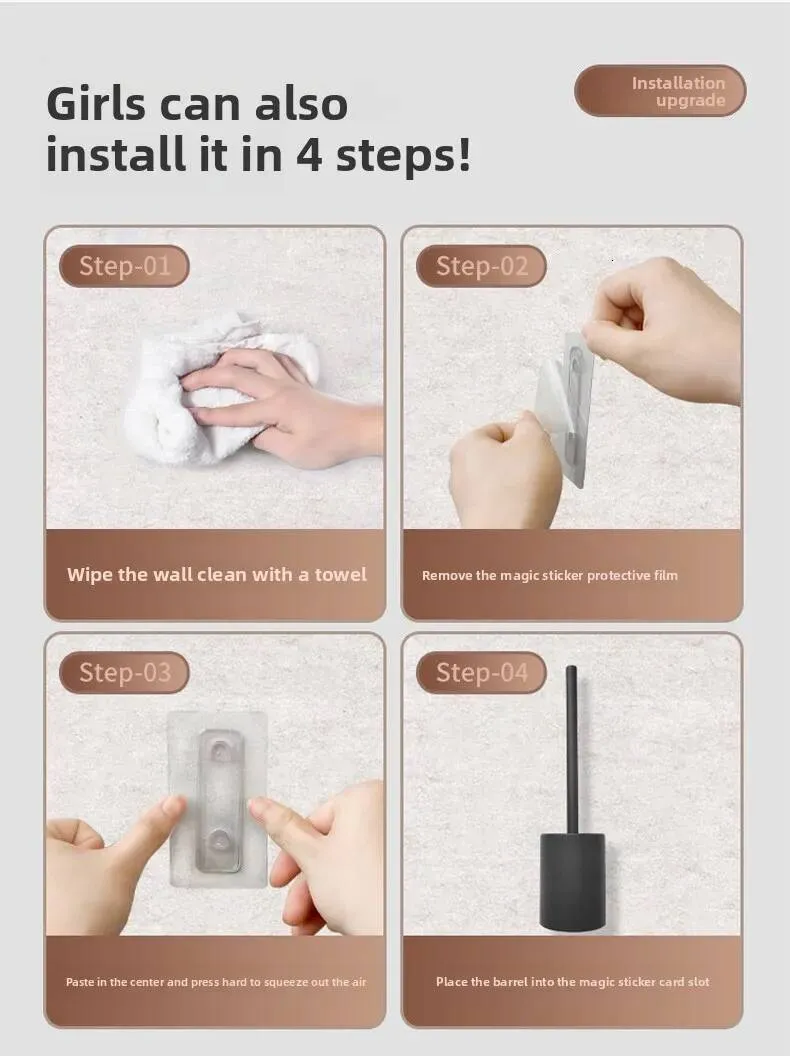 Girls can also install it in 4 steps!

Installation upgrade

Step-01

Wipe the wall clean with a towel

Step-02

Remove the magic sticker protective film

Step-03

Paste in the center and press hard to squeeze out the air

Step-04

Place the barrel into the magic sticker card slot