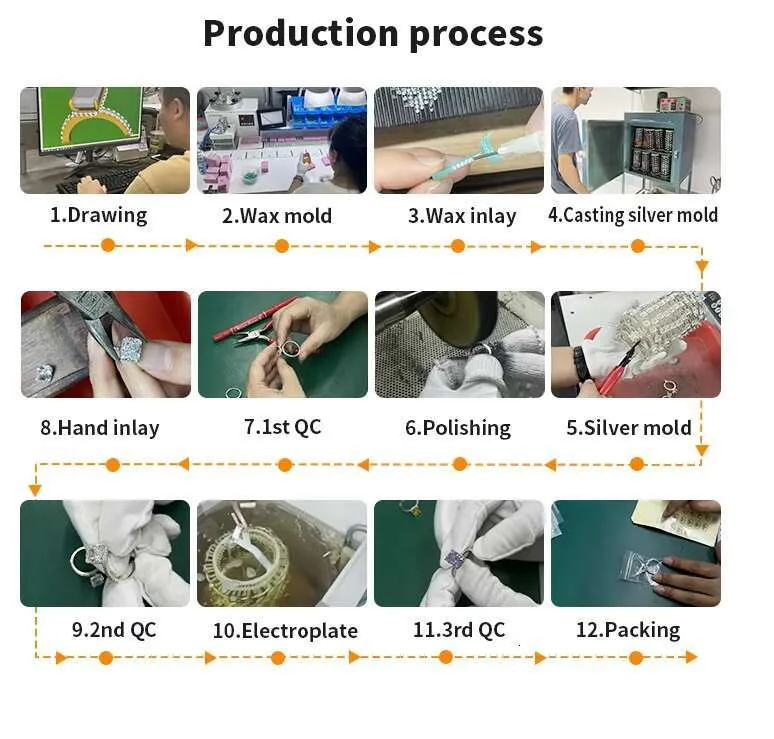 Production process

1.Drawing

2.Wax mold

3.Wax inlay

4.Casting silver mold

8.Hand inlay

7.1st QC

6.Polishing

5.Silver mold

9.2nd QC

10.Electroplate

11.3rd QC

12.Packing