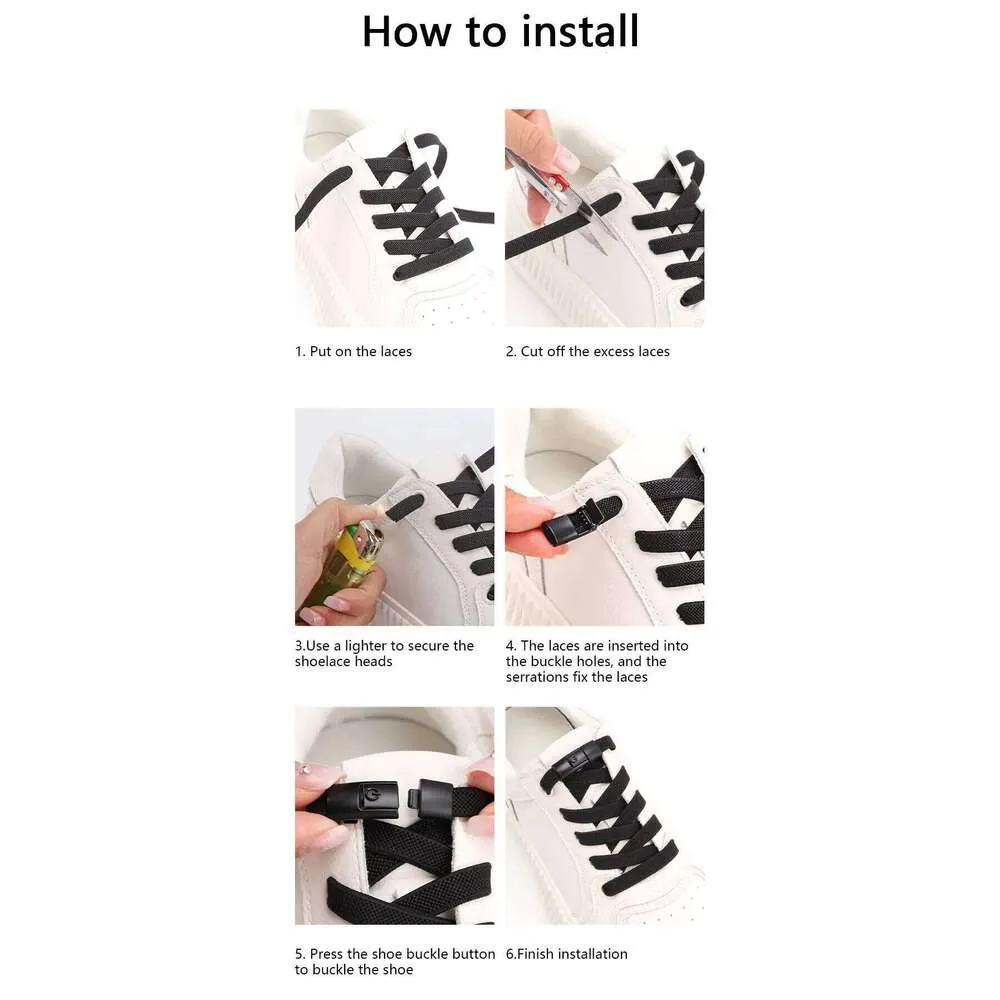 How to install

1. Put on the laces

2. Cut off the excess laces

3.Use a lighter to secure the shoelace heads

4. The laces are inserted into the buckle holes, and the serrations fix the laces

5. Press the shoe buckle button to buckle the shoe

6.Finish installation