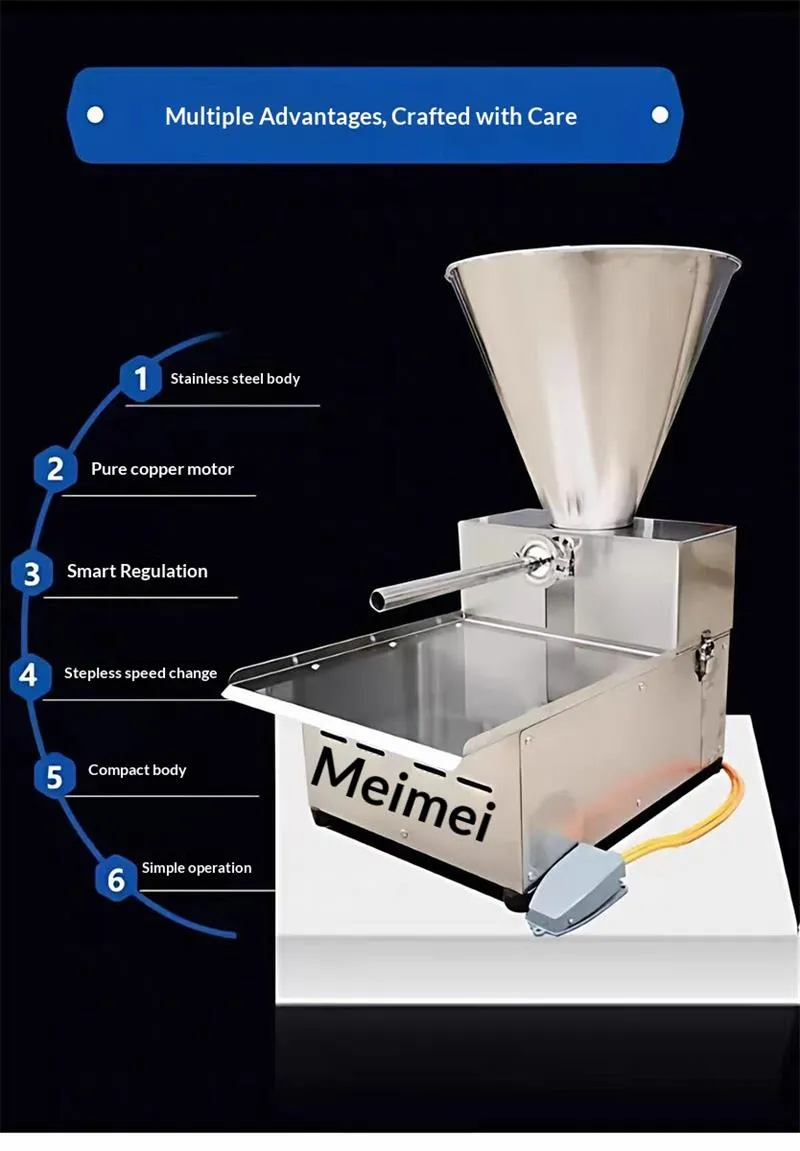 Multiple Advantages, Crafted with Care

1 Stainless steel body

2 Pure copper motor

3 Smart Regulation

4 Stepless speed change

5 Compact body

6 Simple operation

Meimei