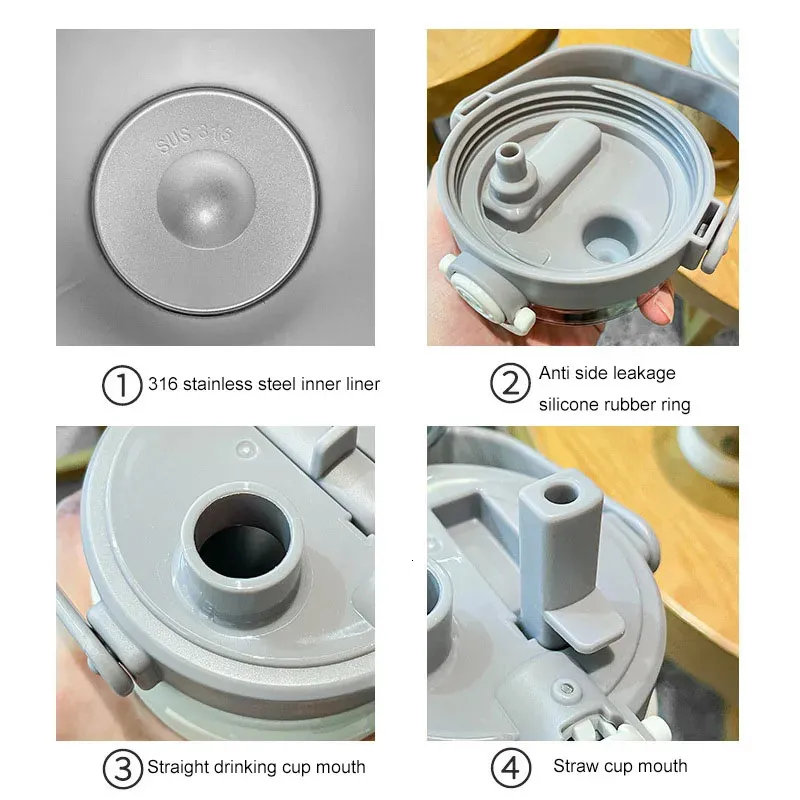 SUS 316

① 316 stainless steel inner liner

② Anti side leakage silicone rubber ring

③ Straight drinking cup mouth

④ Straw cup mouth