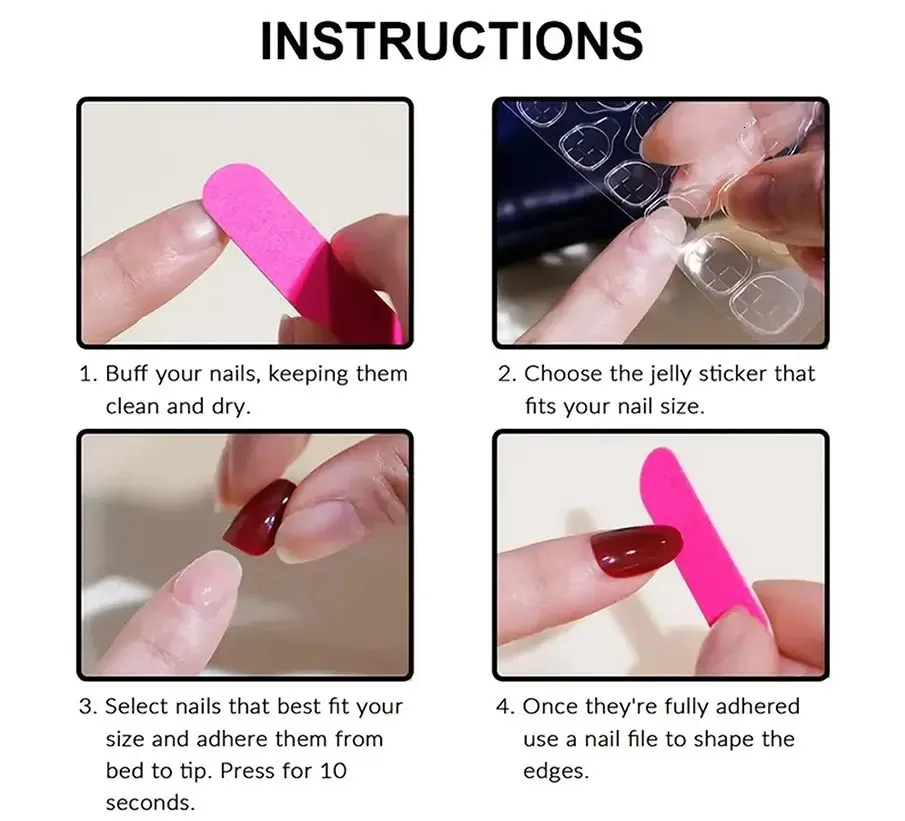 INSTRUCTIONS

1. Buff your nails, keeping them clean and dry.

2. Choose the jelly sticker that fits your nail size.

3. Select nails that best fit your size and adhere them from bed to tip. Press for 10 seconds.

4. Once they're fully adhered use a nail file to shape the edges.