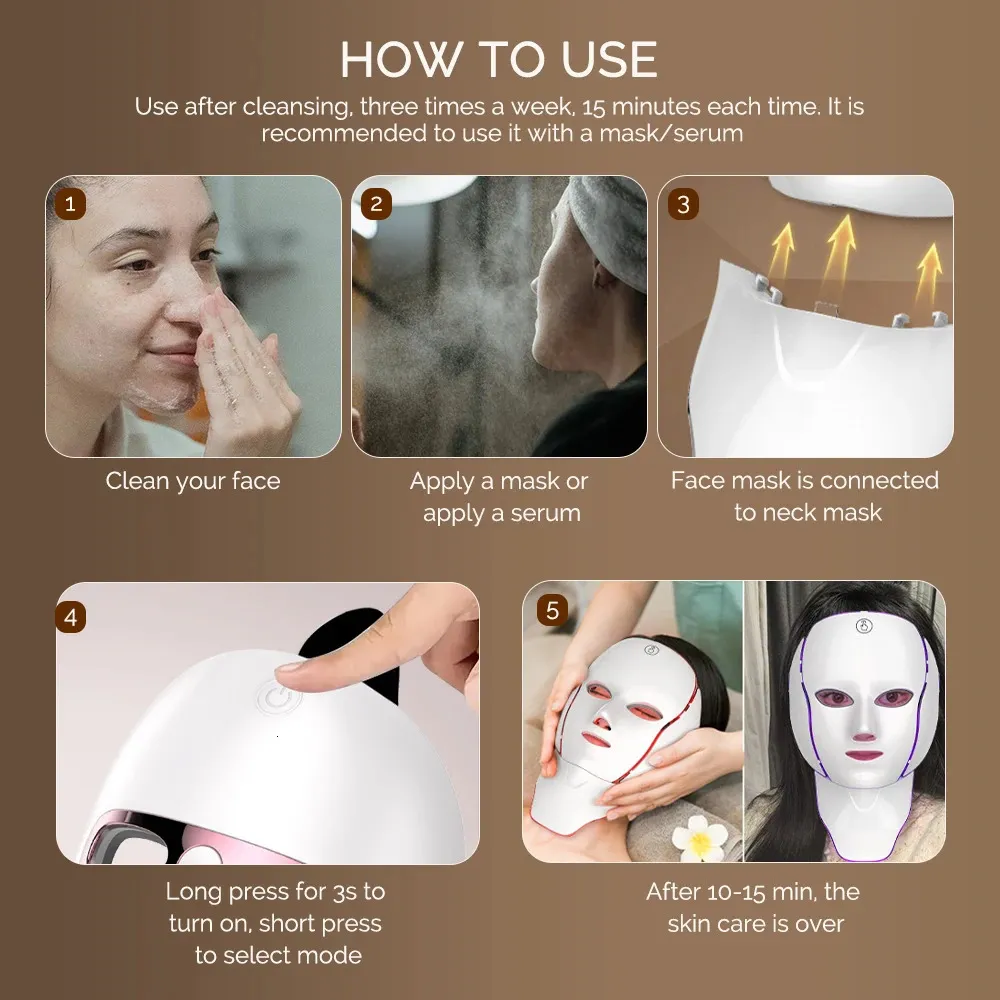 HOW TO USE

Use after cleansing, three times a week, 15 minutes each time. It is recommended to use it with a mask/serum

1

Clean your face

2

Apply a mask or apply a serum

3

Face mask is connected to neck mask

4

Long press for 3s to turn on, short press to select mode

5

After 10-15 min, the skin care is over