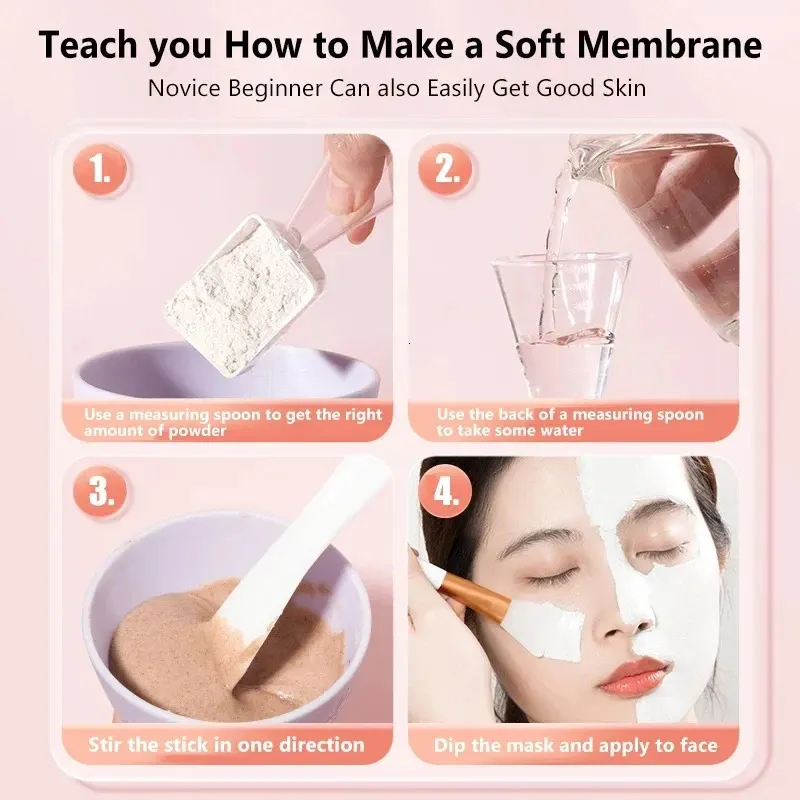 Teach you How to Make a Soft Membrane
Novice Beginner Can also Easily Get Good Skin

1.
Use a measuring spoon to get the right amount of powder

2.
Use the back of a measuring spoon to take some water

3.
Stir the stick in one direction

4.
Dip the mask and apply to face