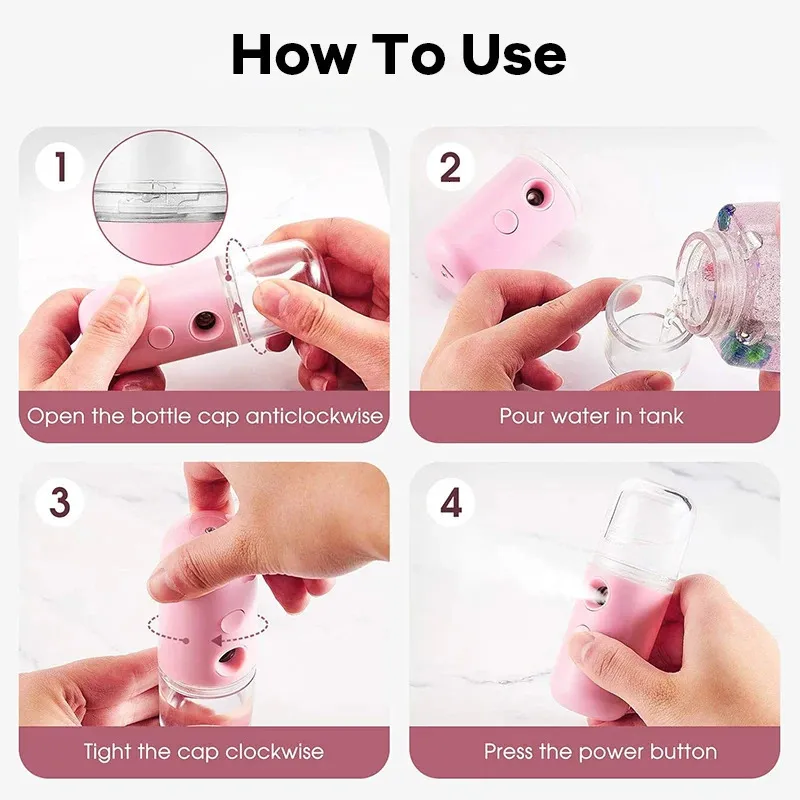 How To Use

1

Open the bottle cap anticlockwise

2

Pour water in tank

3

Tight the cap clockwise

4

Press the power button