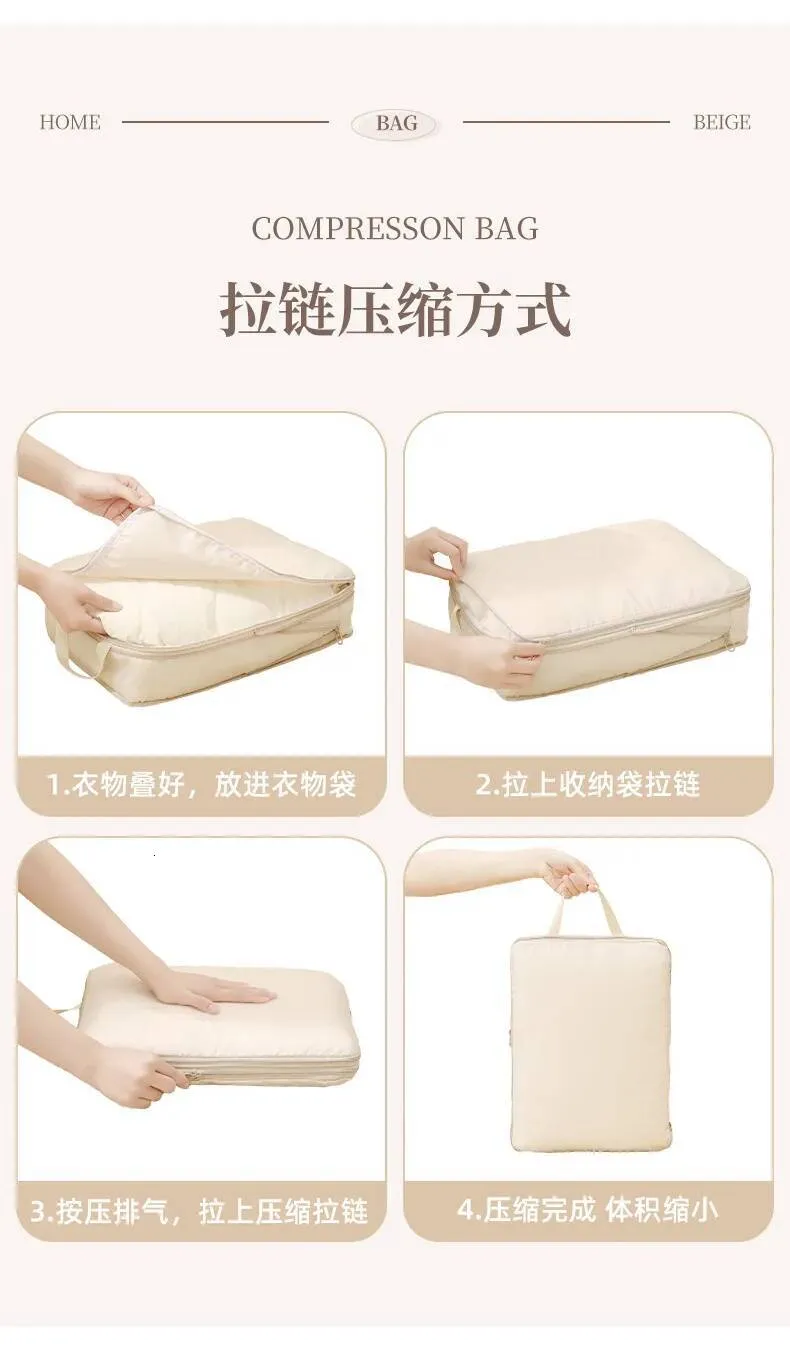 HOME BAG BEIGE

COMPRESSON BAG

拉链压缩方式

1.衣物叠好，放进衣物袋

2.拉上收纳袋拉链

3.按压排气，拉上压缩拉链

4.压缩完成 体积缩小