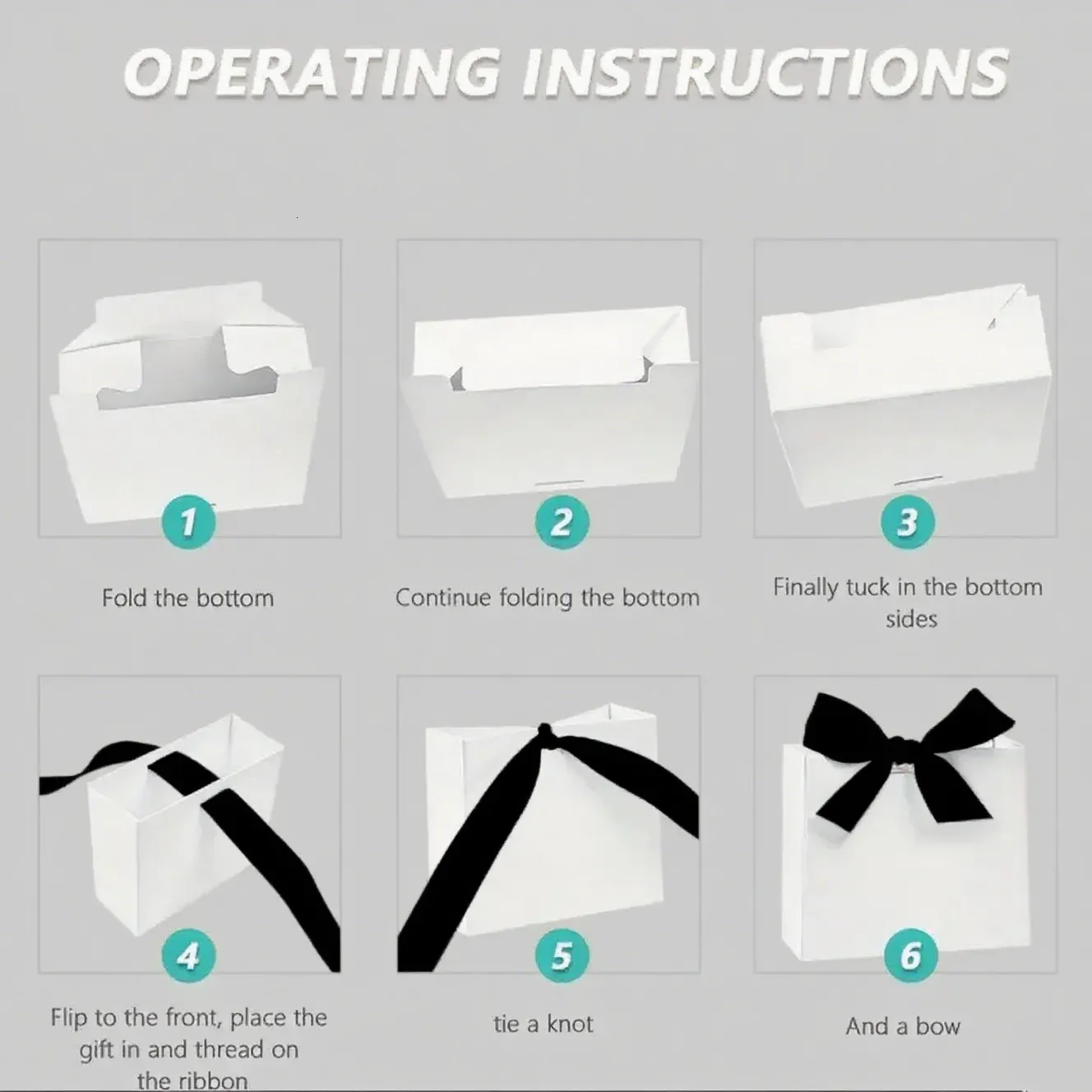 OPERATING INSTRUCTIONS

1
Fold the bottom

2
Continue folding the bottom

3
Finally tuck in the bottom sides

4
Flip to the front, place the gift in and thread on the ribbon

5
tie a knot

6
And a bow