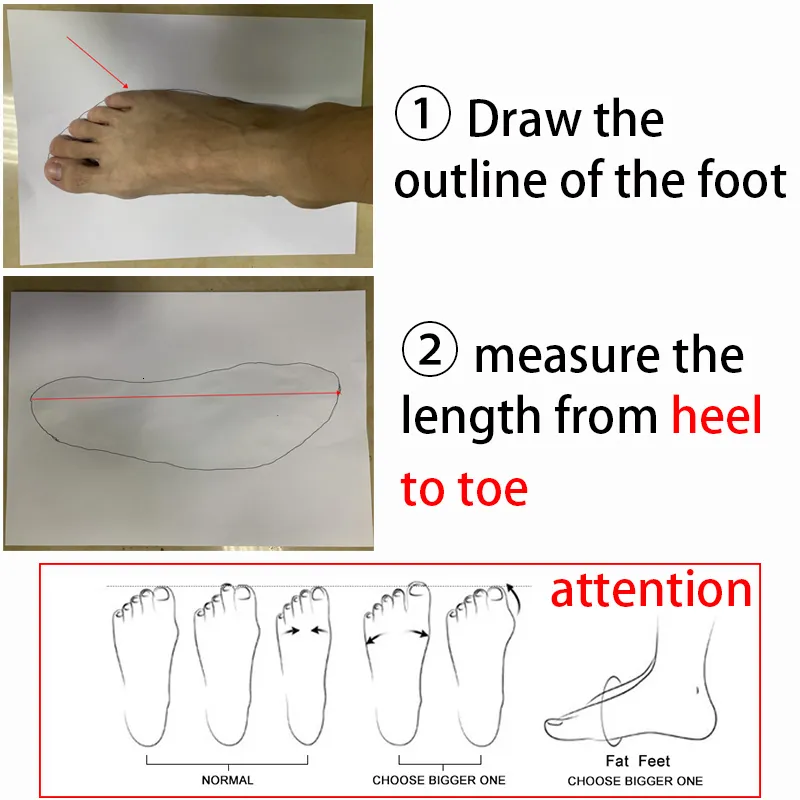 ① Draw the outline of the foot

② measure the length from heel to toe

attention

NORMAL

CHOOSE BIGGER ONE

Fat Feet
CHOOSE BIGGER ONE