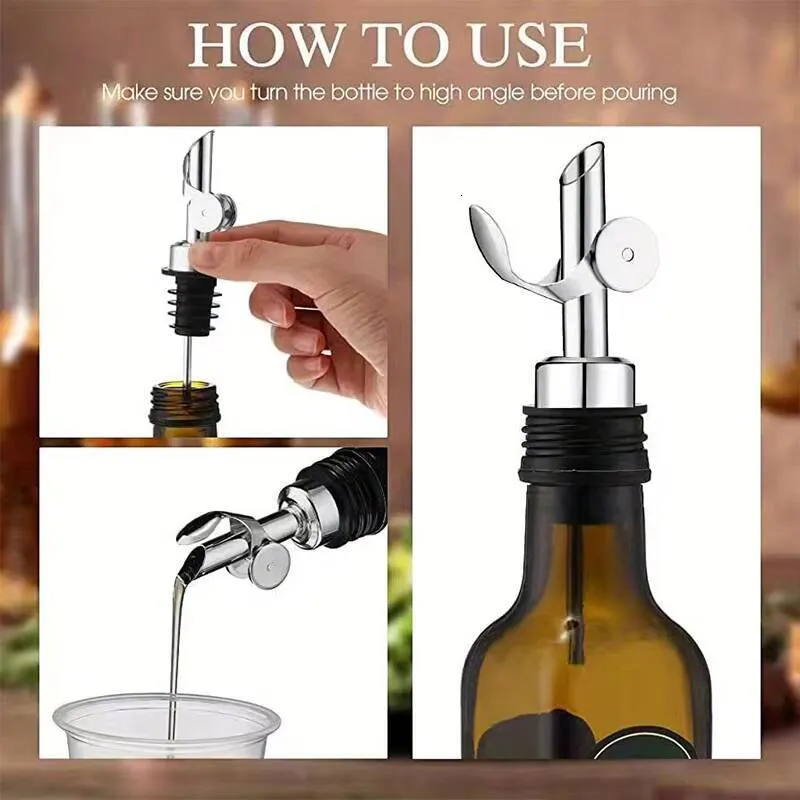 HOW TO USE

Make sure you turn the bottle to high angle before pouring