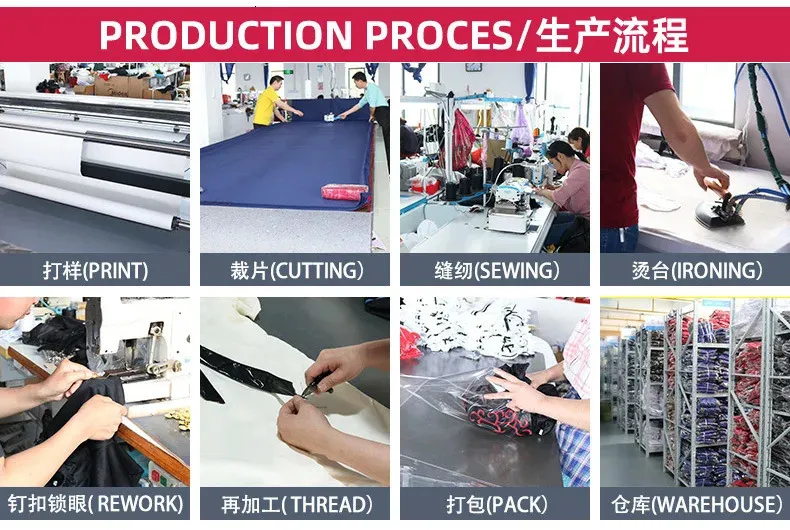 PRODUCTION PROCES/生产流程

打样(PRINT)

裁片(CUTTING)

缝纫(SEWING)

烫台(IRONING)

钉扣锁眼( REWORK)

再加工( THREAD)

打包(PACK)

仓库(WAREHOUSE)