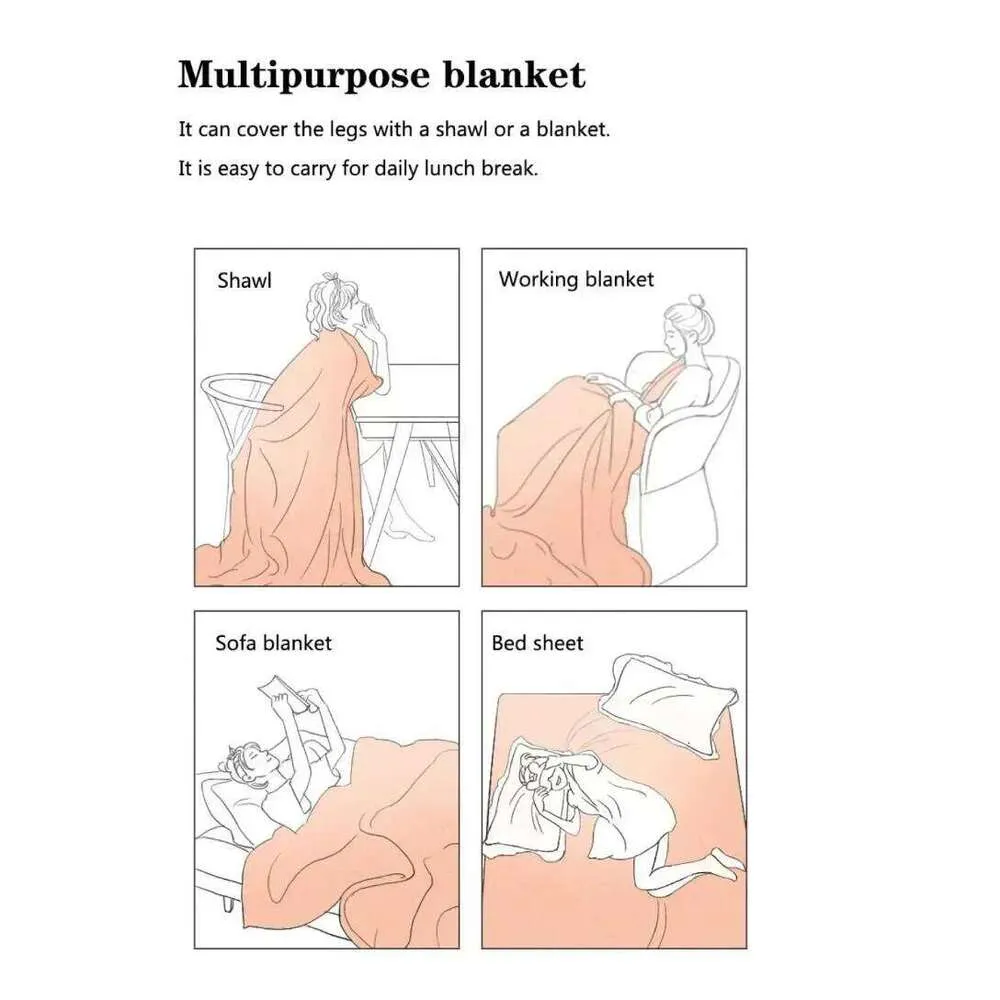 Multipurpose blanket

It can cover the legs with a shawl or a blanket.

It is easy to carry for daily lunch break.

Shawl

Working blanket

Sofa blanket

Bed sheet