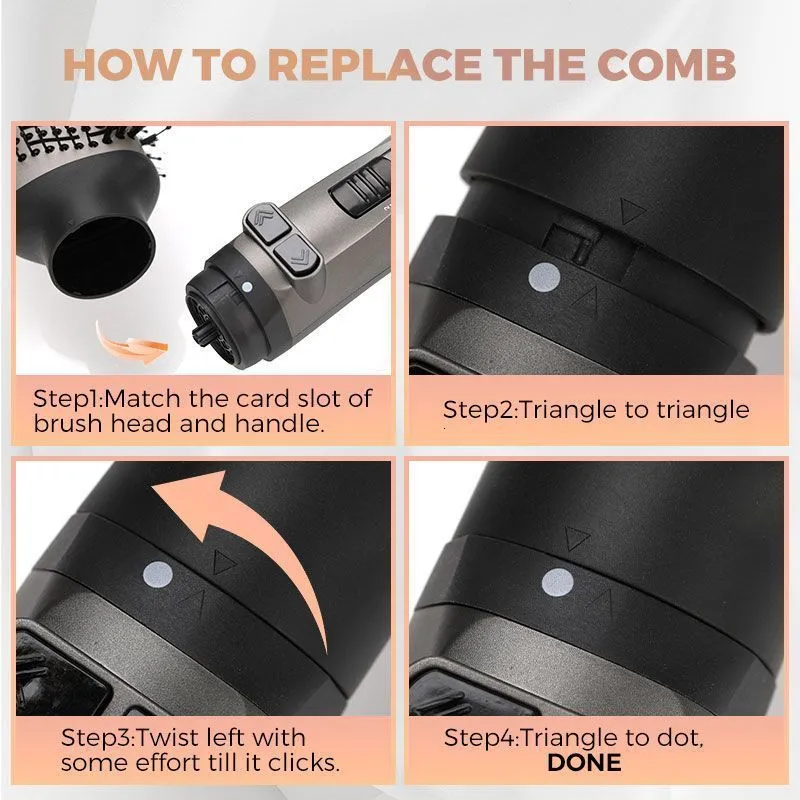 HOW TO REPLACE THE COMB

Step1:Match the card slot of brush head and handle.

Step2:Triangle to triangle

Step3:Twist left with some effort till it clicks.

Step4:Triangle to dot, DONE