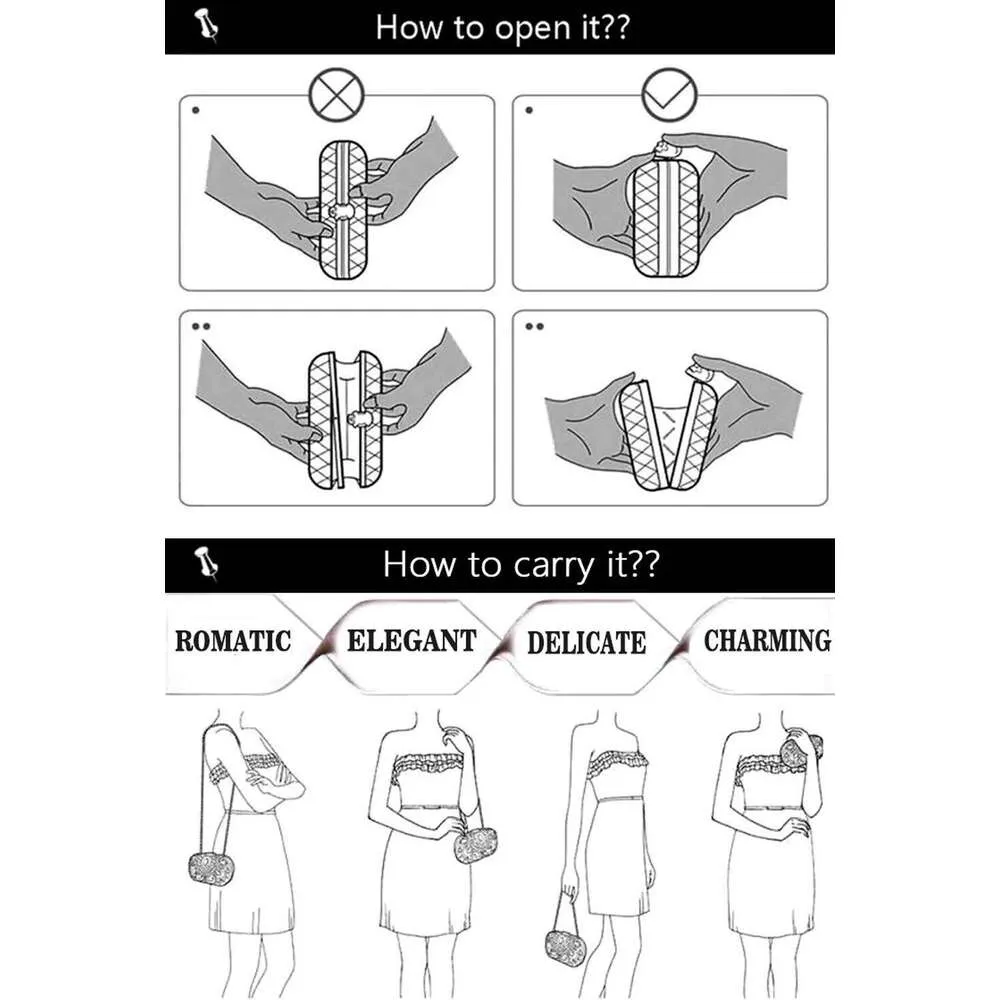 How to open it??

How to carry it??

ROMATIC ELEGANT DELICATE CHARMING