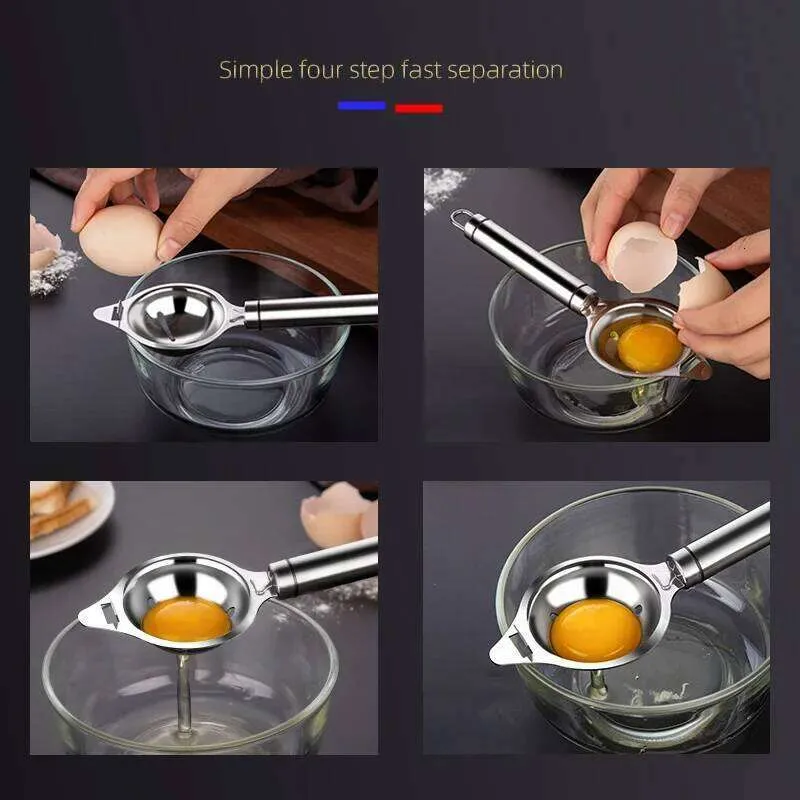 Simple four step fast separation