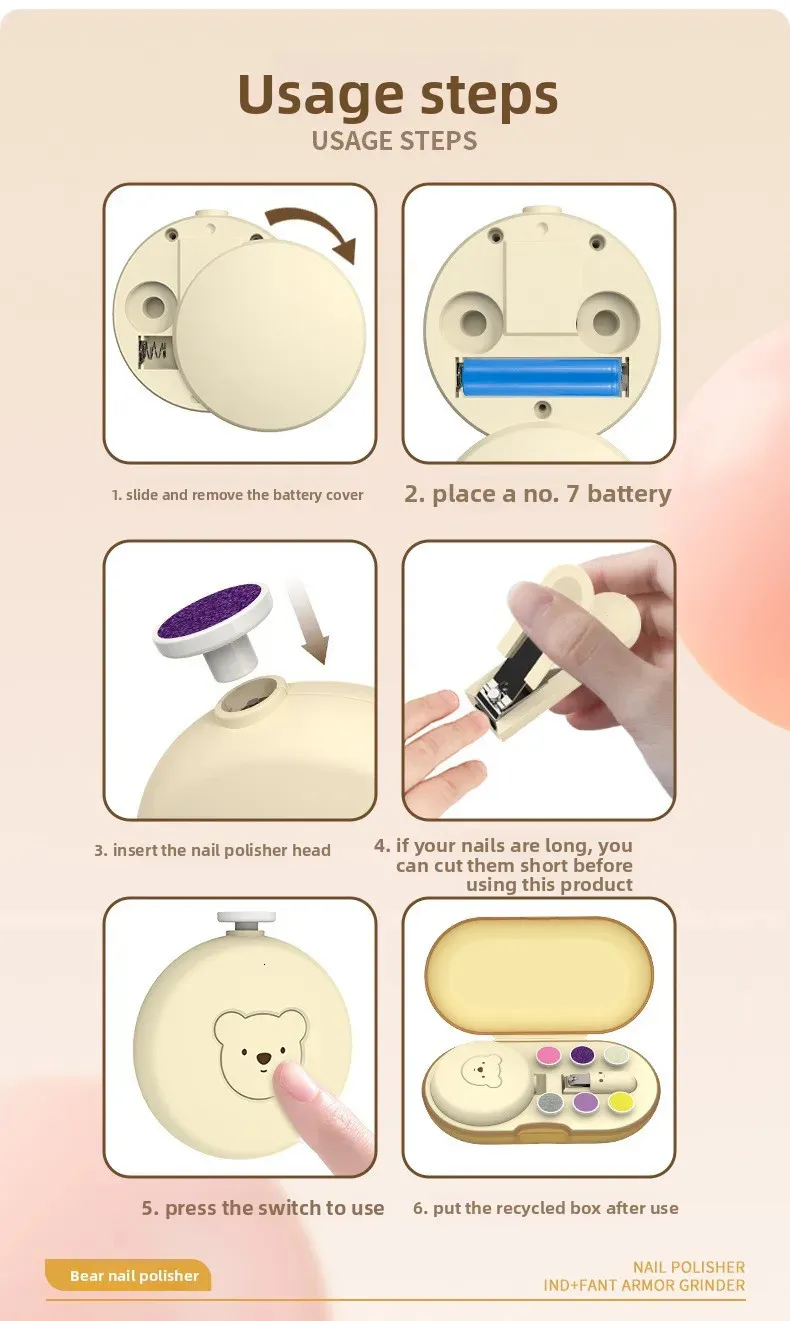 Usage steps
USAGE STEPS

1. slide and remove the battery cover

2. place a no. 7 battery

3. insert the nail polisher head

4. if your nails are long, you can cut them short before using this product

5. press the switch to use

6. put the recycled box after use

Bear nail polisher

NAIL POLISHER
IND+FANT ARMOR GRINDER