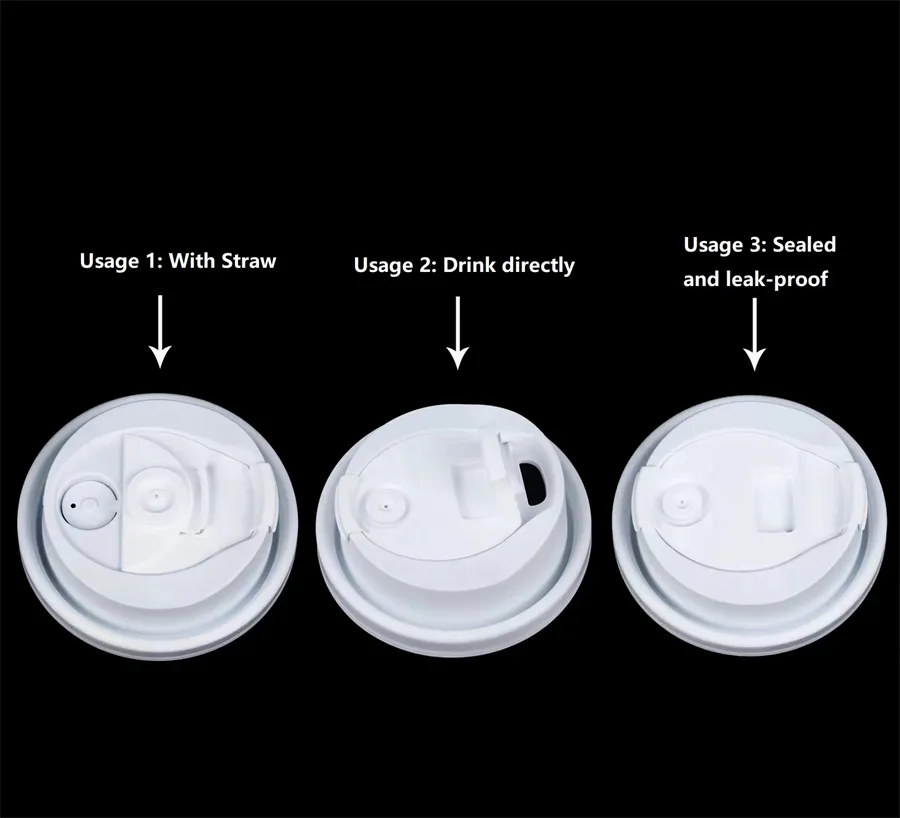 Usage 1: With Straw

Usage 2: Drink directly

Usage 3: Sealed and leak-proof