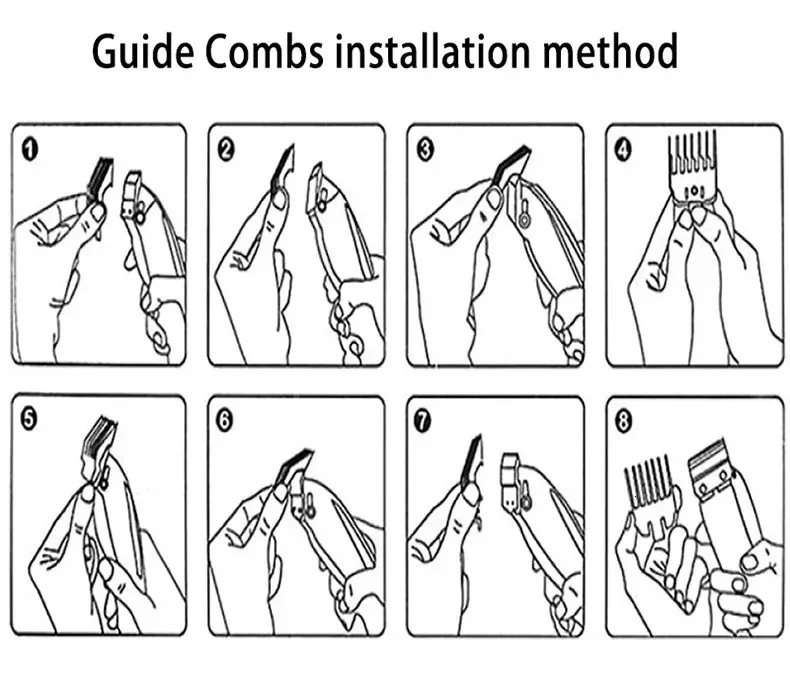 Guide Combs installation method

1

2

3

4

5

6

7

8