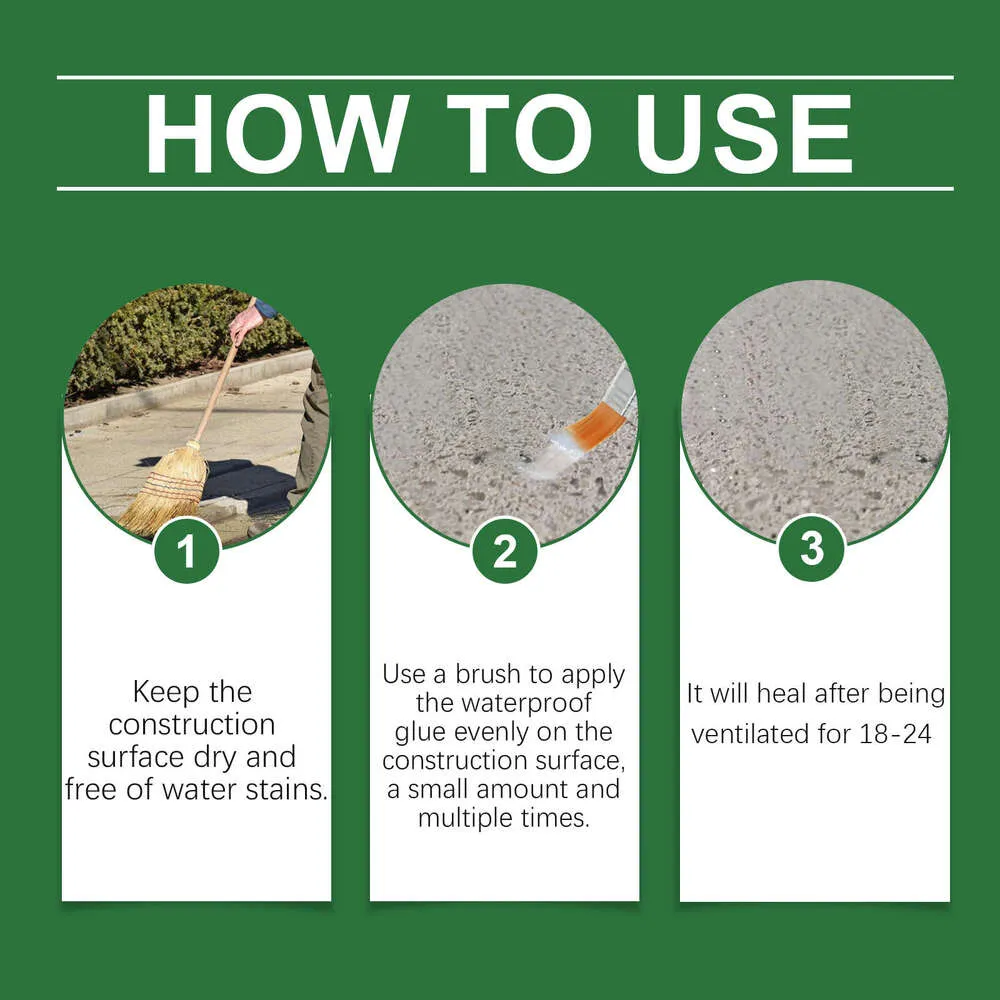 HOW TO USE

1

Keep the construction surface dry and free of water stains.

2

Use a brush to apply the waterproof glue evenly on the construction surface, a small amount and multiple times.

3

It will heal after being ventilated for 18-24