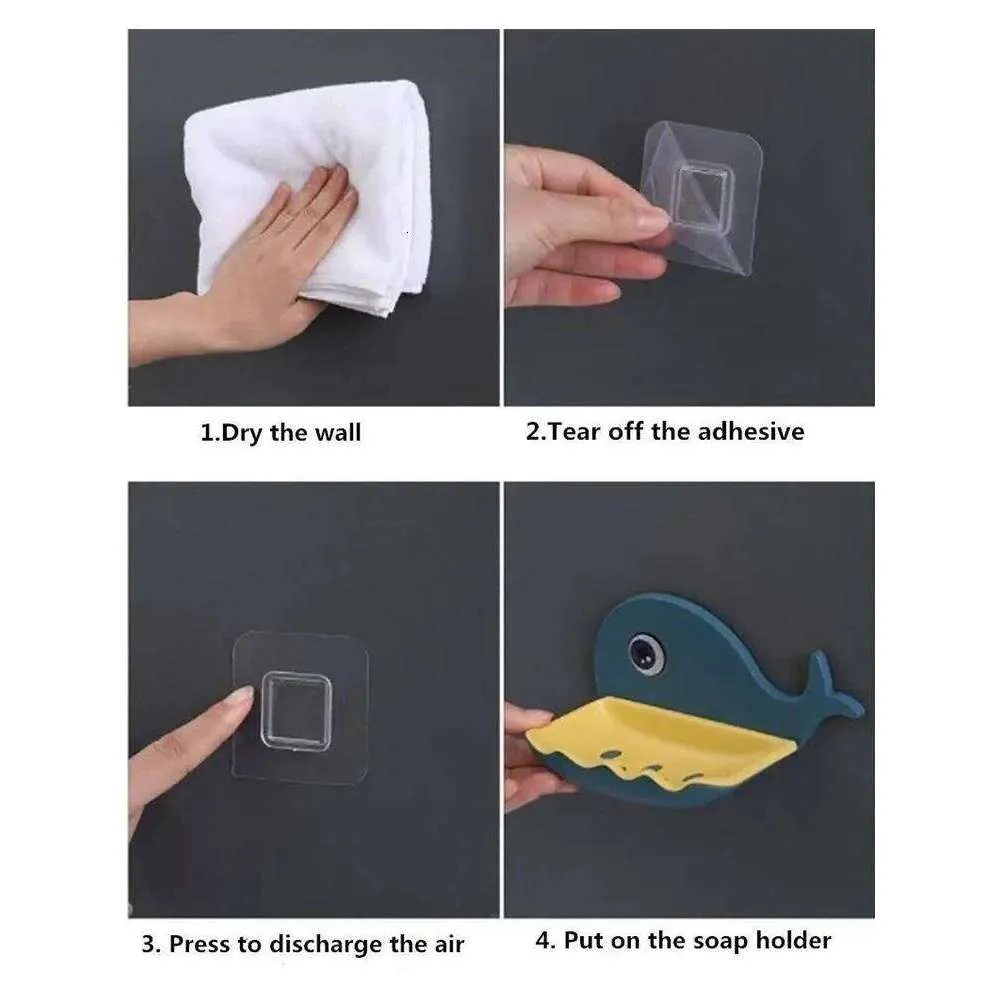 1.Dry the wall

2.Tear off the adhesive

3. Press to discharge the air

4. Put on the soap holder