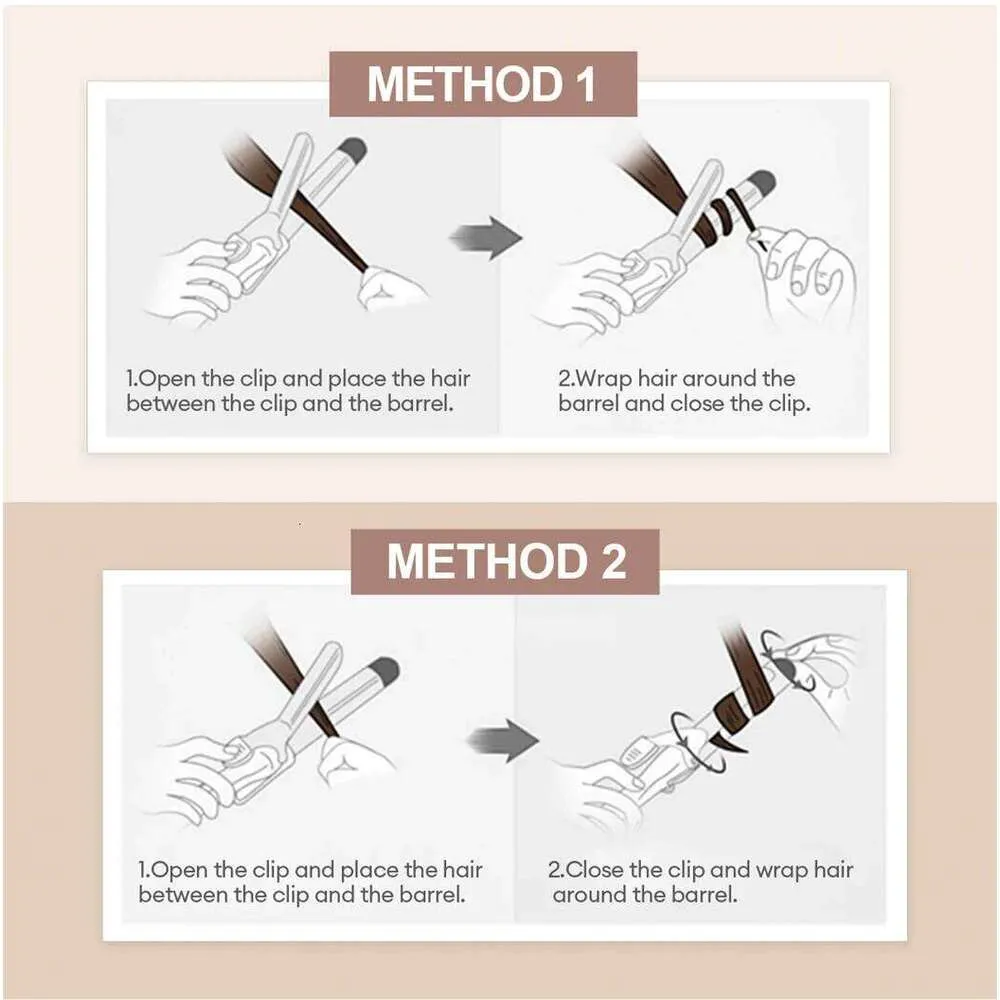 METHOD 1

1.Open the clip and place the hair between the clip and the barrel.

2.Wrap hair around the barrel and close the clip.

METHOD 2

1.Open the clip and place the hair between the clip and the barrel.

2.Close the clip and wrap hair around the barrel.