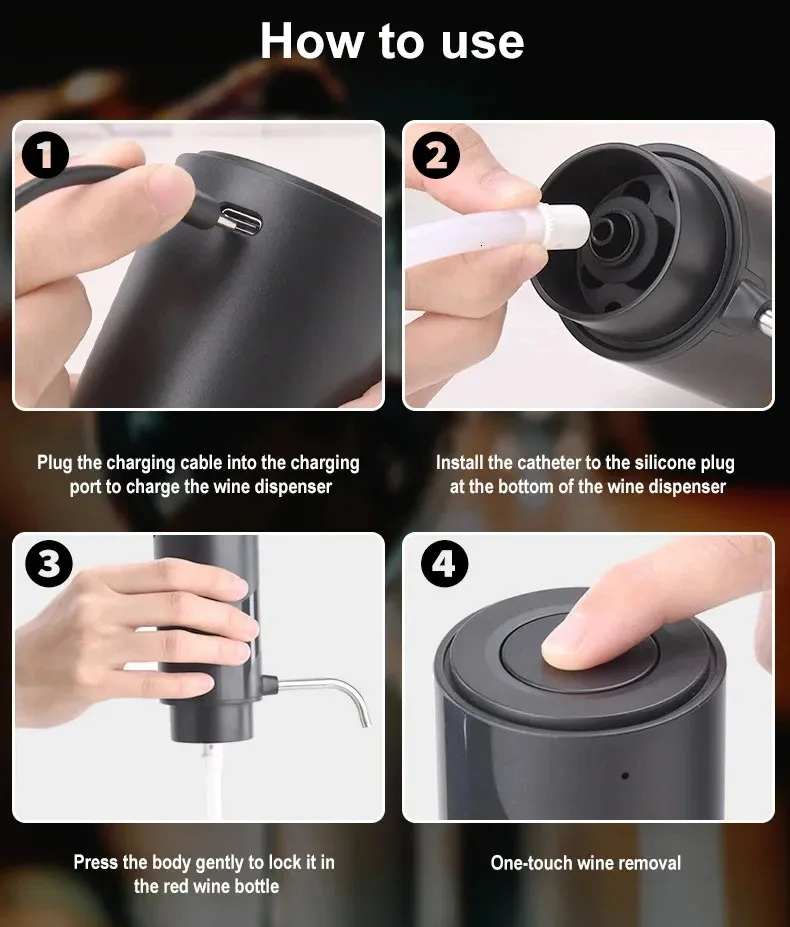 How to use

1

Plug the charging cable into the charging port to charge the wine dispenser

2

Install the catheter to the silicone plug at the bottom of the wine dispenser

3

Press the body gently to lock it in the red wine bottle

4

One-touch wine removal