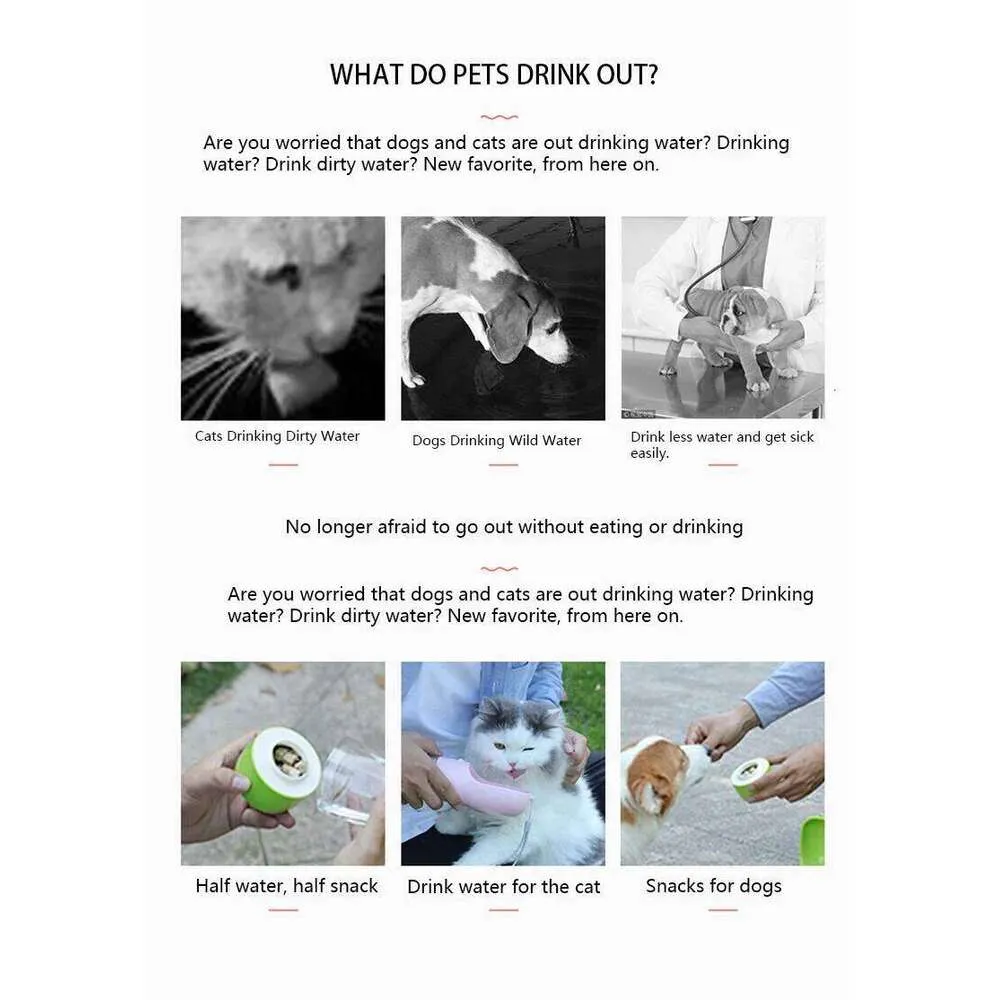 WHAT DO PETS DRINK OUT?

Are you worried that dogs and cats are out drinking water? Drinking water? Drink dirty water? New favorite, from here on.

Cats Drinking Dirty Water

Dogs Drinking Wild Water

Drink less water and get sick easily.

No longer afraid to go out without eating or drinking

Are you worried that dogs and cats are out drinking water? Drinking water? Drink dirty water? New favorite, from here on.

Half water, half snack

Drink water for the cat

Snacks for dogs