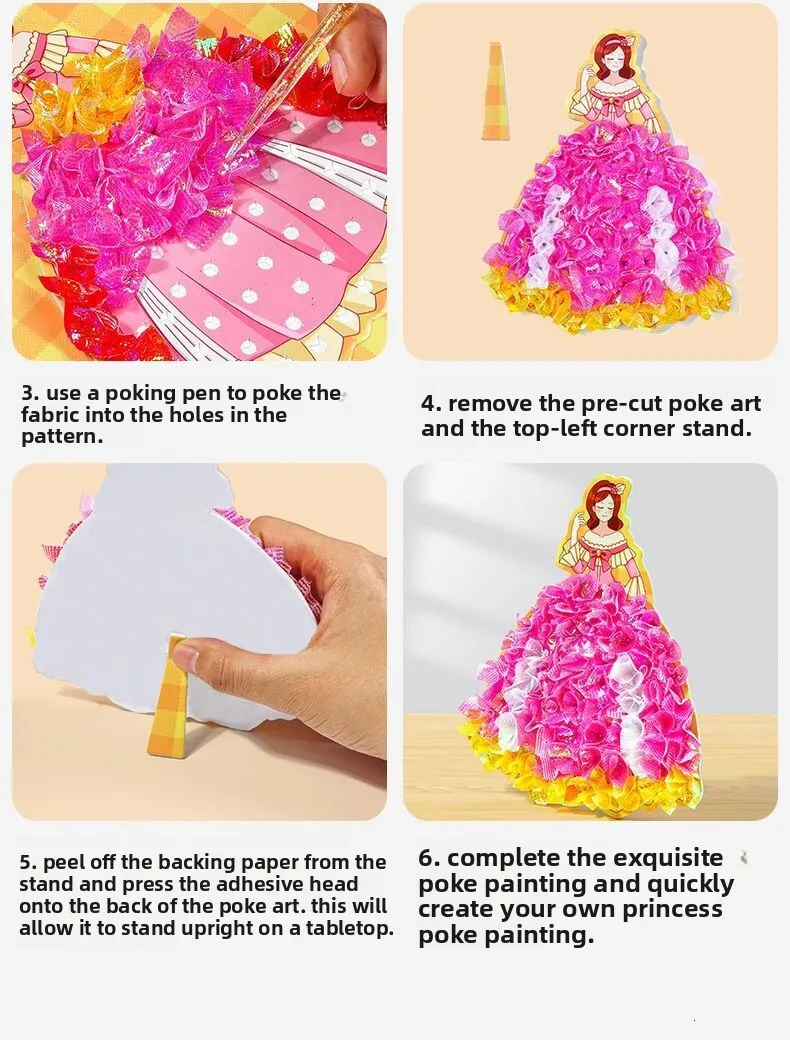 3. use a poking pen to poke the fabric into the holes in the pattern.

4. remove the pre-cut poke art and the top-left corner stand.

5. peel off the backing paper from the stand and press the adhesive head onto the back of the poke art. this will allow it to stand upright on a tabletop.

6. complete the exquisite poke painting and quickly create your own princess poke painting.