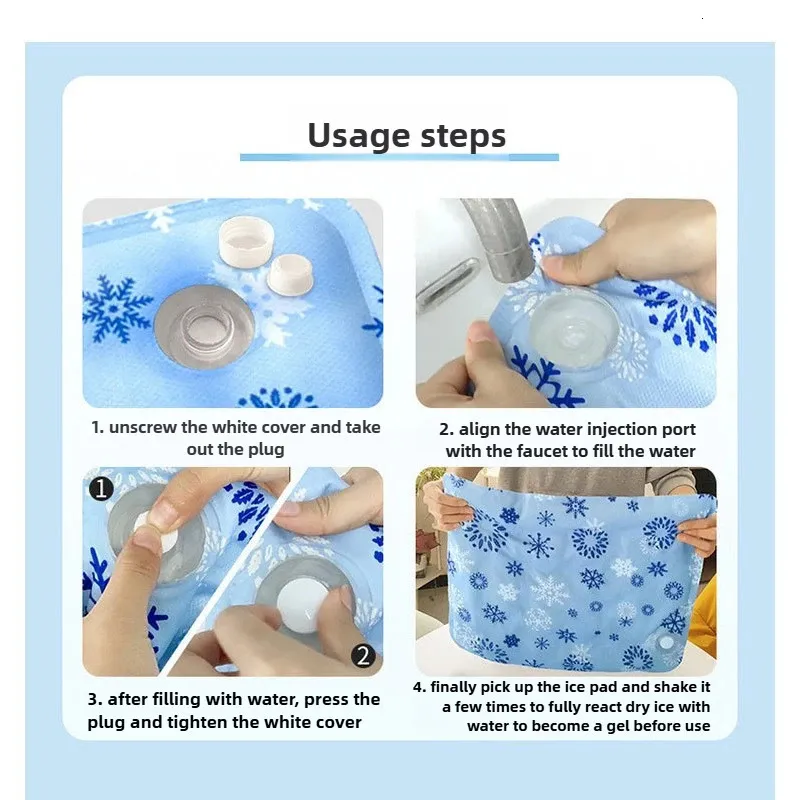 Usage steps

1. unscrew the white cover and take out the plug

2. align the water injection port with the faucet to fill the water

1

2

3. after filling with water, press the plug and tighten the white cover

4. finally pick up the ice pad and shake it a few times to fully react dry ice with water to become a gel before use