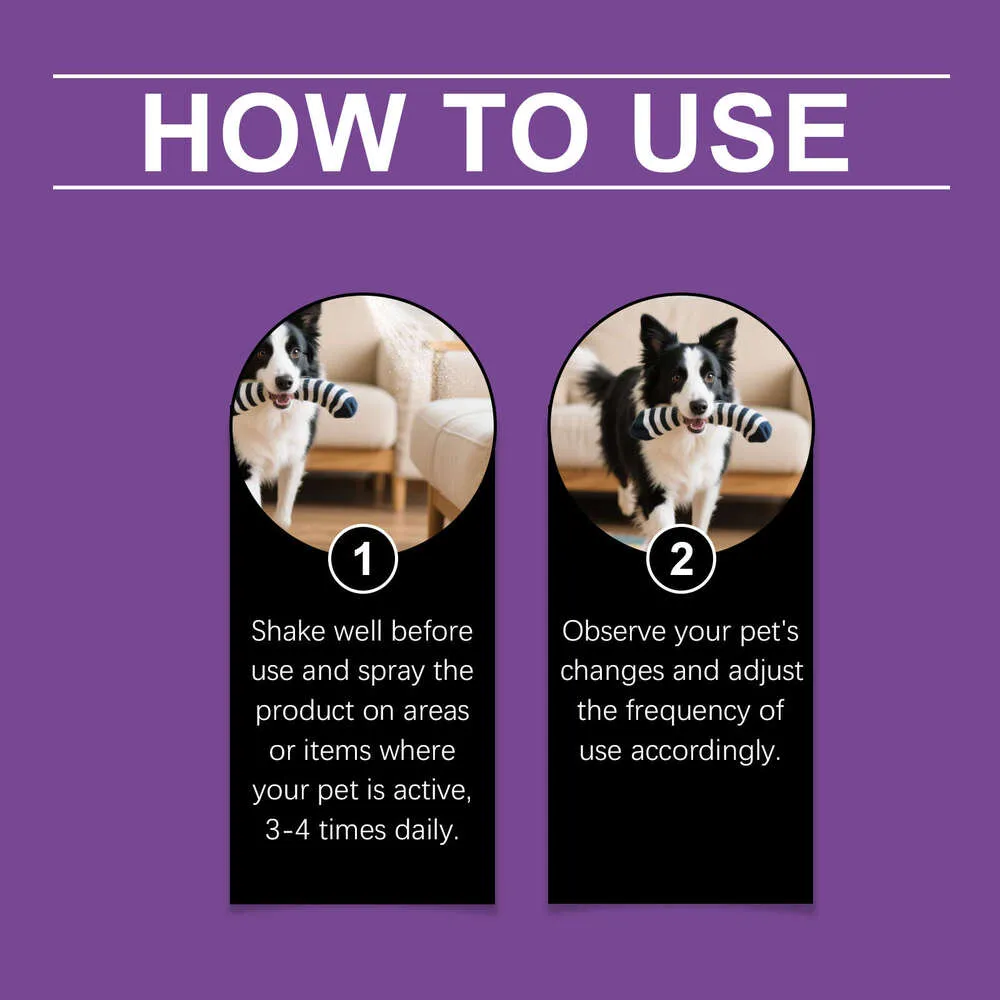 HOW TO USE

1

Shake well before use and spray the product on areas or items where your pet is active, 3-4 times daily.

2

Observe your pet's changes and adjust the frequency of use accordingly.