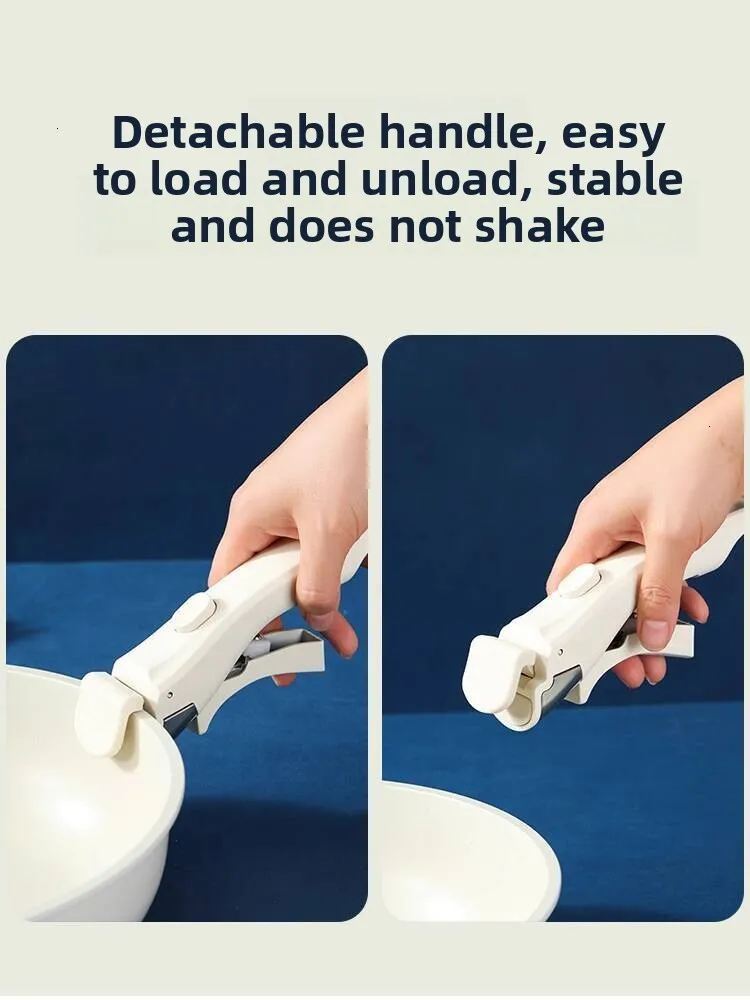 Detachable handle, easy to load and unload, stable and does not shake